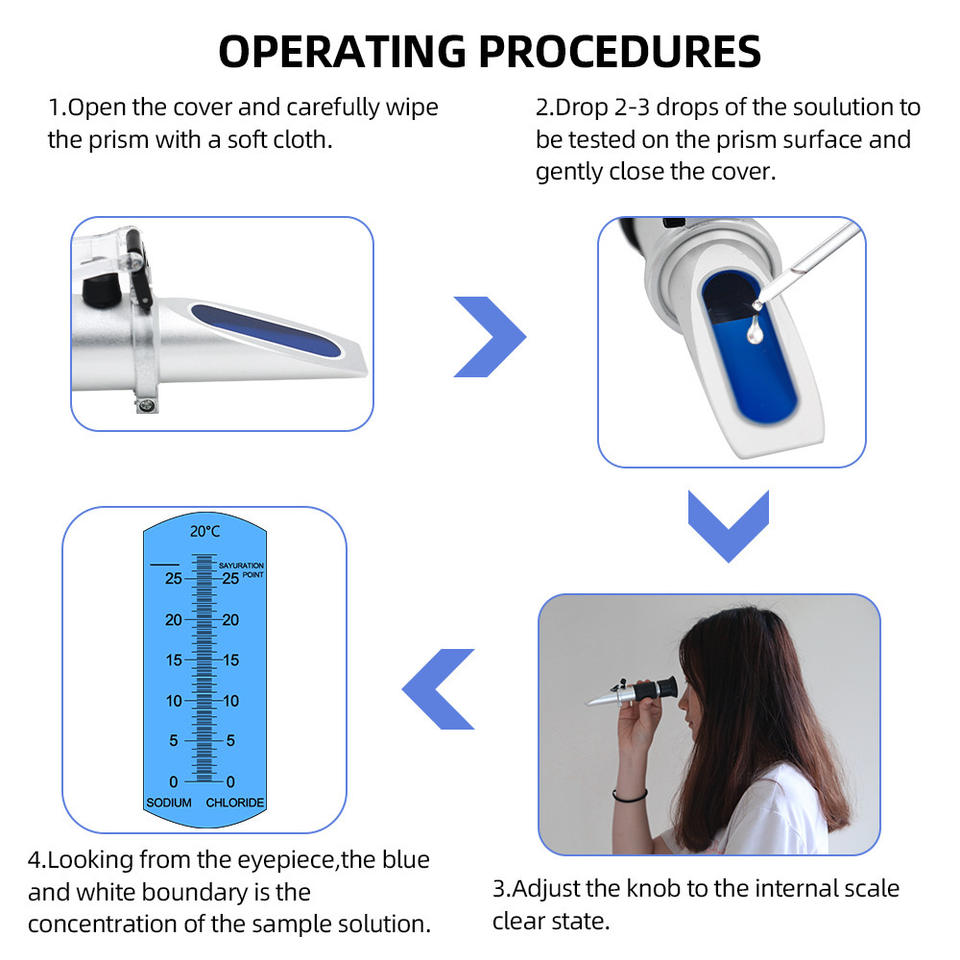 OPERATING PROCEDURES

1.Open the cover and carefully wipe the prism with a soft cloth.

2.Drop 2-3 drops of the soulution to be tested on the prism surface and gently close the cover.

20°C
SAYURATION POINT
25 25
20 20
15 15
10 10
5 5
0 0
SODIUM CHLORIDE

4.Looking from the eyepiece,the blue and white boundary is the concentration of the sample solution.

3.Adjust the knob to the internal scale clear state.