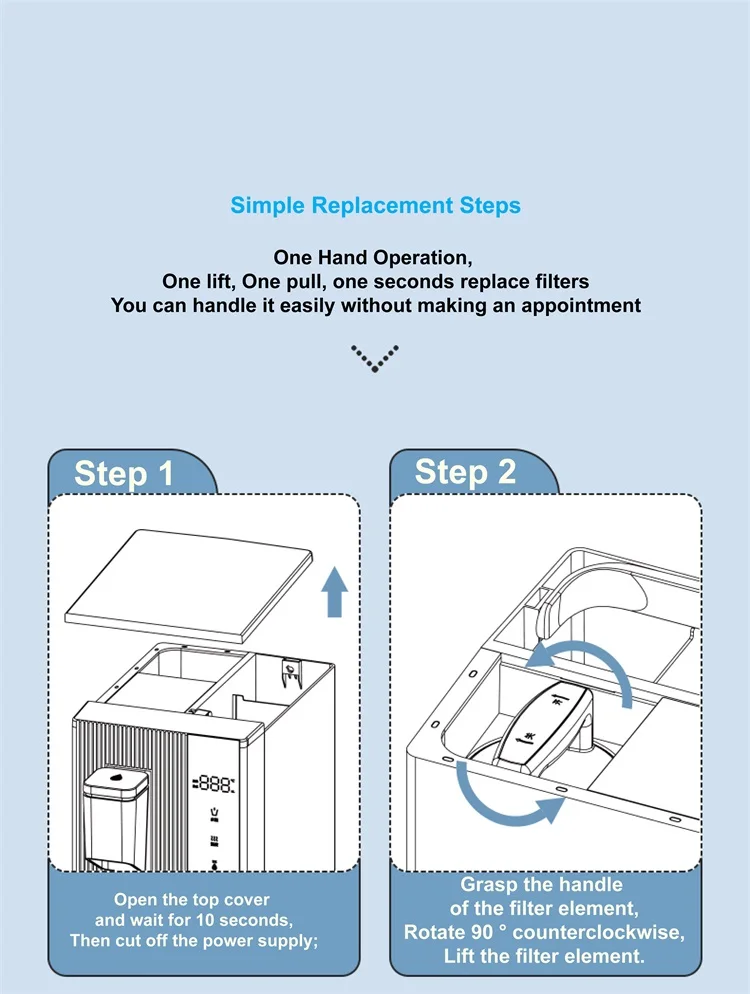 Simple Replacement Steps

One Hand Operation,
One lift, One pull, one seconds replace filters
You can handle it easily without making an appointment

Step 1

888

Open the top cover and wait for 10 seconds, Then cut off the power supply;

Step 2

Grasp the handle of the filter element, Rotate 90 ° counterclockwise, Lift the filter element.