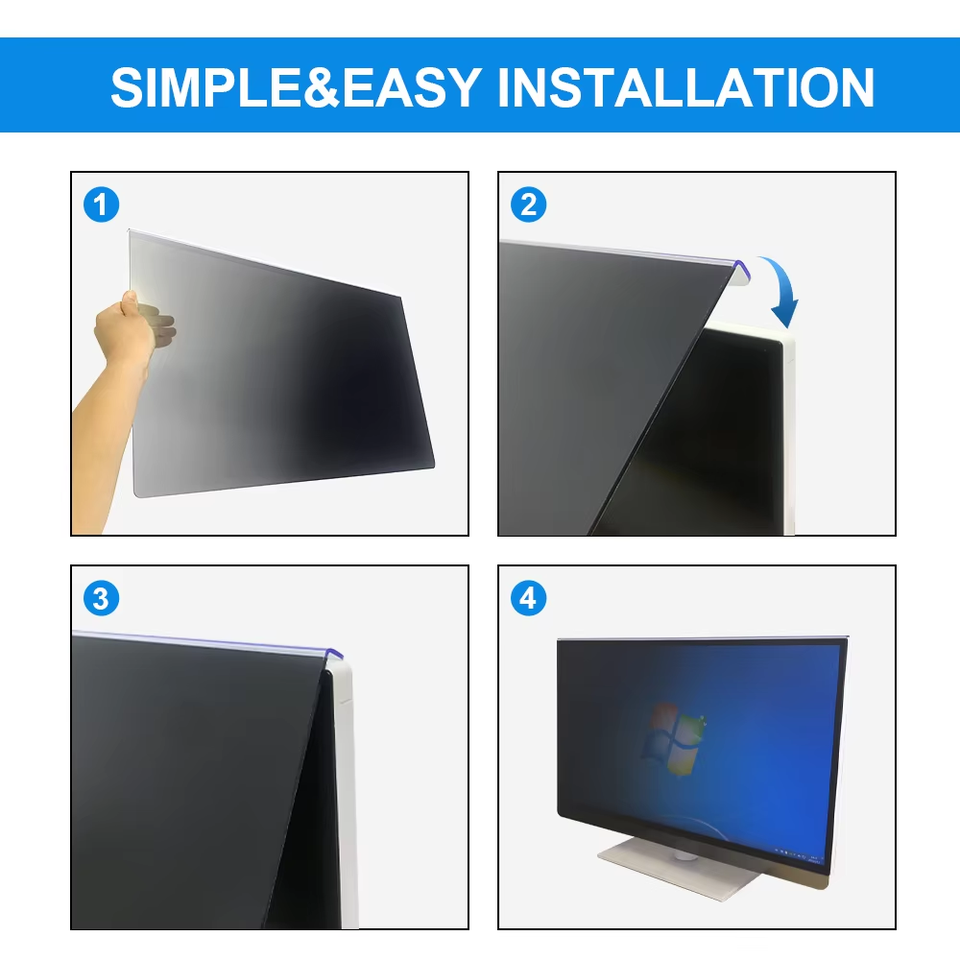 SIMPLE&EASY INSTALLATION

1

2

3

4