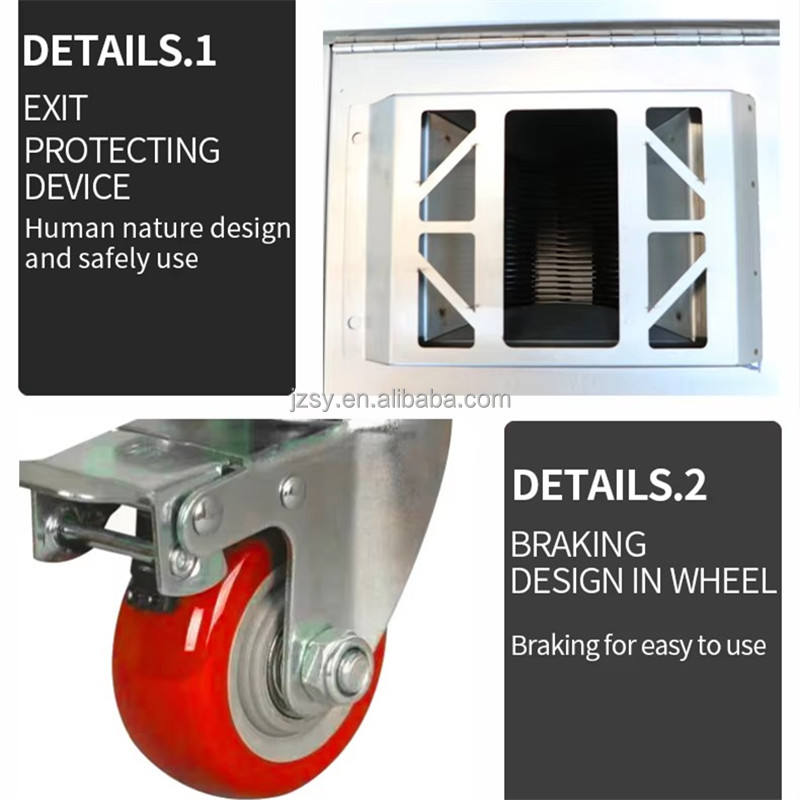 DETAILS.1

EXIT PROTECTING DEVICE

Human nature design and safely use

jzsy.en.alibaba.com

DETAILS.2

BRAKING DESIGN IN WHEEL

Braking for easy to use