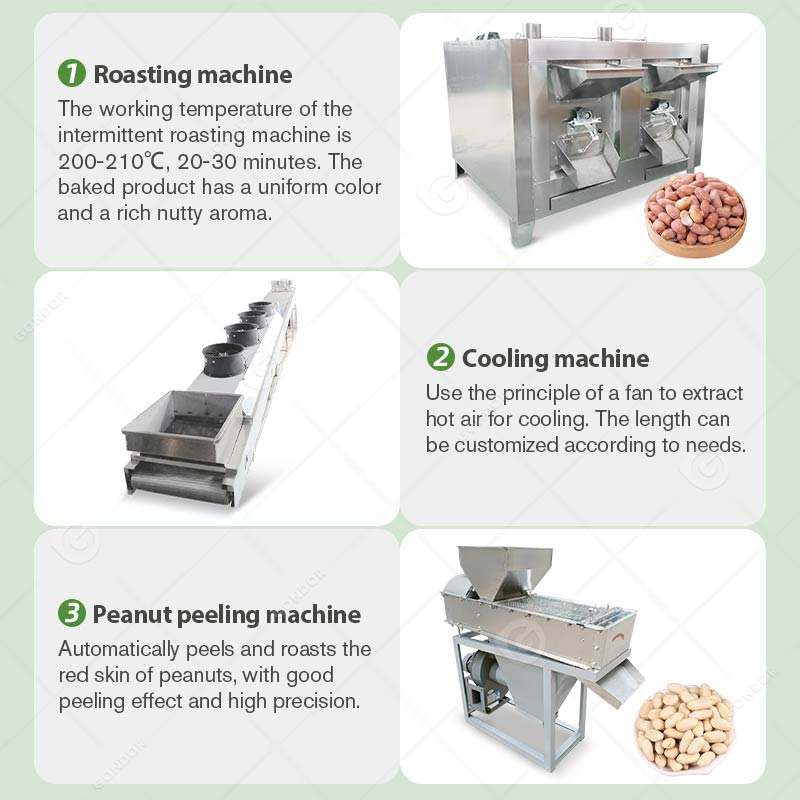 1 Roasting machine
The working temperature of the intermittent roasting machine is 200-210℃, 20-30 minutes. The baked product has a uniform color and a rich nutty aroma.

2 Cooling machine
Use the principle of a fan to extract hot air for cooling. The length can be customized according to needs.

3 Peanut peeling machine
Automatically peels and roasts the red skin of peanuts, with good peeling effect and high precision.