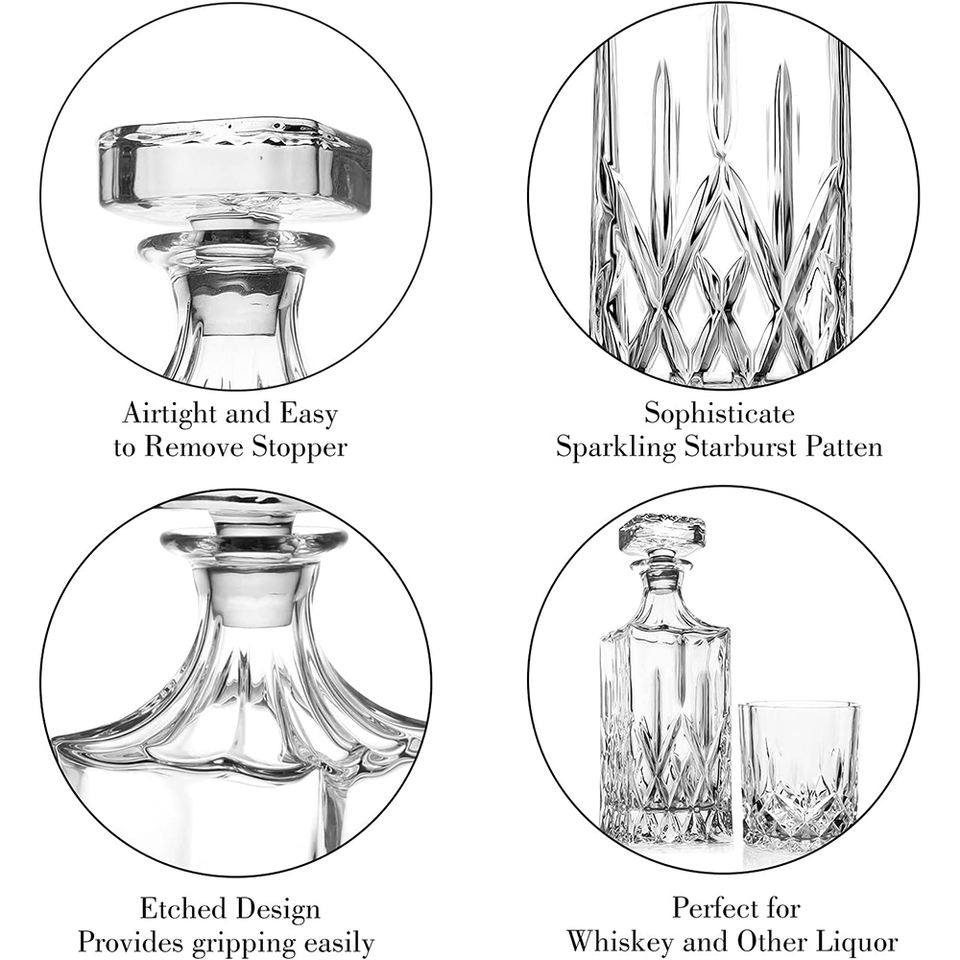 Airtight and Easy
to Remove Stopper

Sophisticate
Sparkling Starburst Patten

Etched Design
Provides gripping easily

Perfect for
Whiskey and Other Liquor