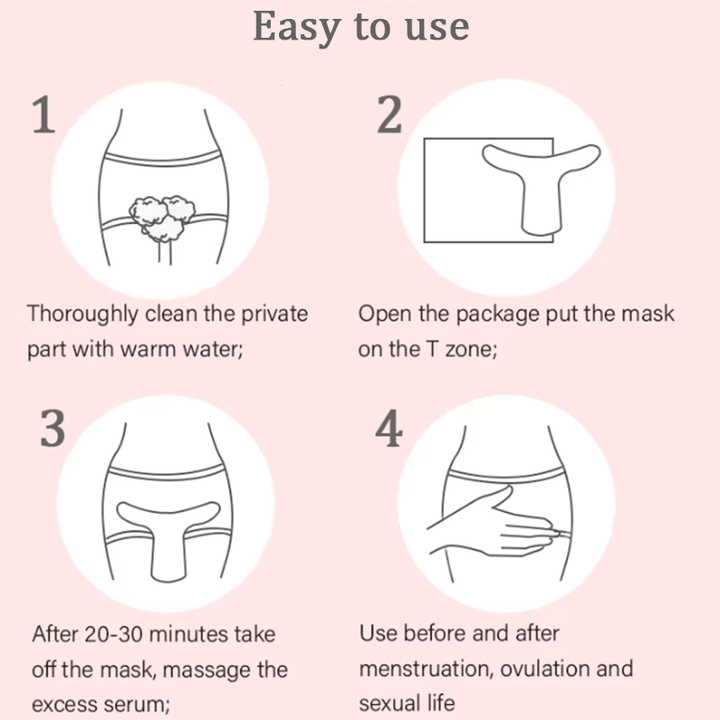 Easy to use

1

Thoroughly clean the private part with warm water;

2

Open the package put the mask on the T zone;

3

After 20-30 minutes take off the mask, massage the excess serum;

4

Use before and after menstruation, ovulation and sexual life