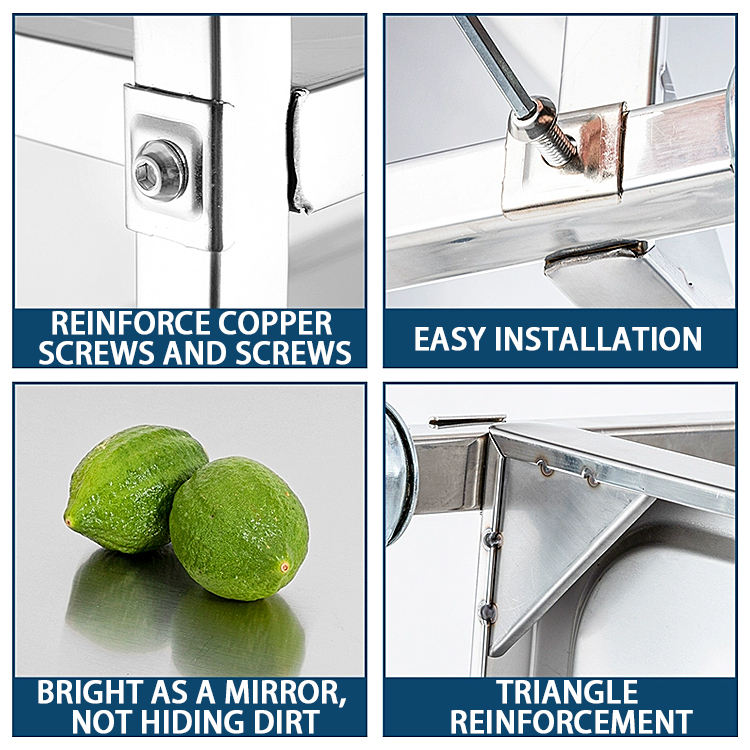 REINFORCE COPPER SCREWS AND SCREWS

EASY INSTALLATION

BRIGHT AS A MIRROR, NOT HIDING DIRT

TRIANGLE REINFORCEMENT