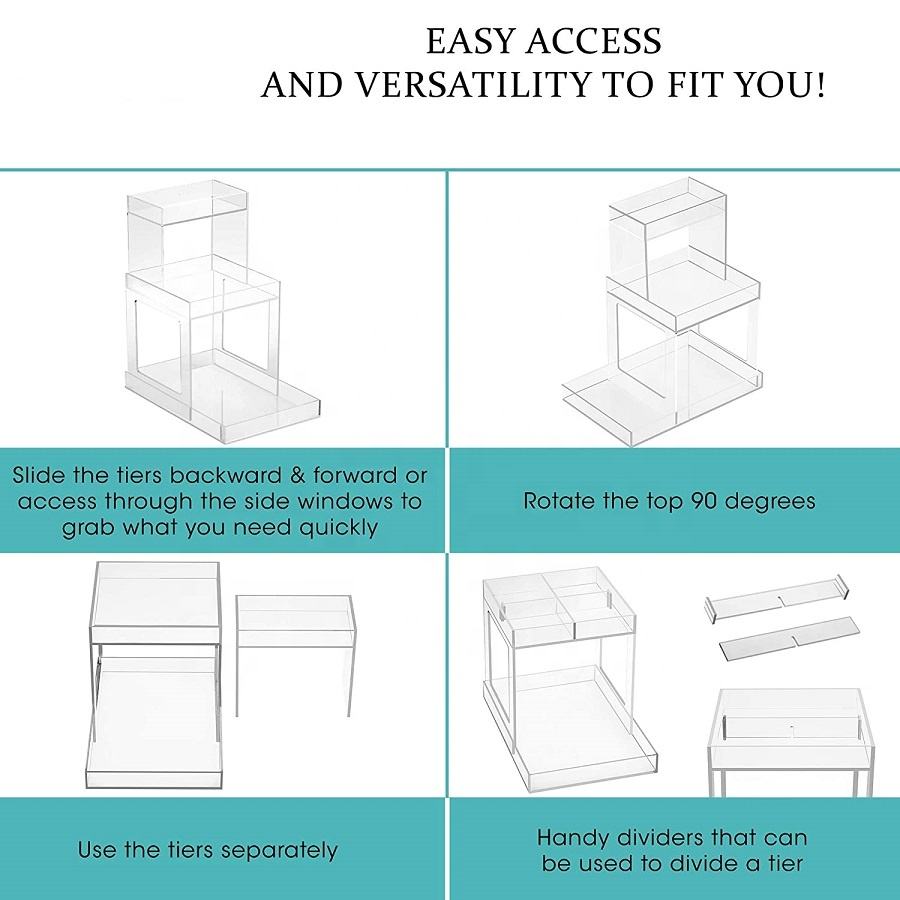 EASY ACCESS
AND VERSATILITY TO FIT YOU!

Slide the tiers backward & forward or access through the side windows to grab what you need quickly

Rotate the top 90 degrees

Use the tiers separately

Handy dividers that can be used to divide a tier