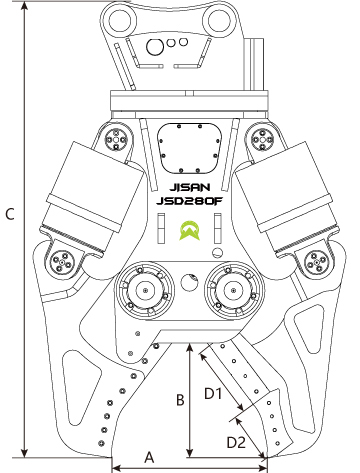 JISAN
JSD280F

C

B

D1

D2

A