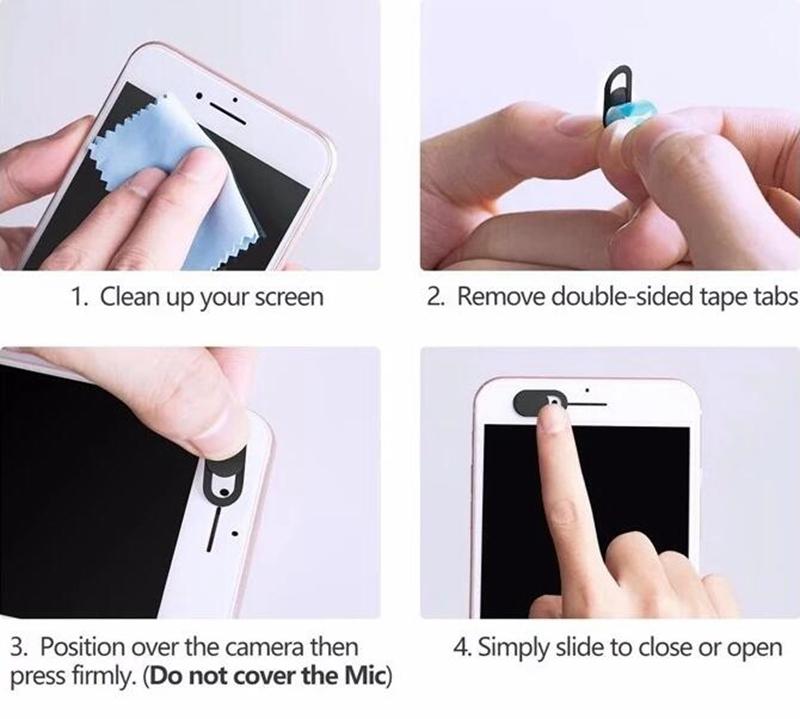 1. Clean up your screen

2. Remove double-sided tape tabs

3. Position over the camera then press firmly. (Do not cover the Mic)

4. Simply slide to close or open