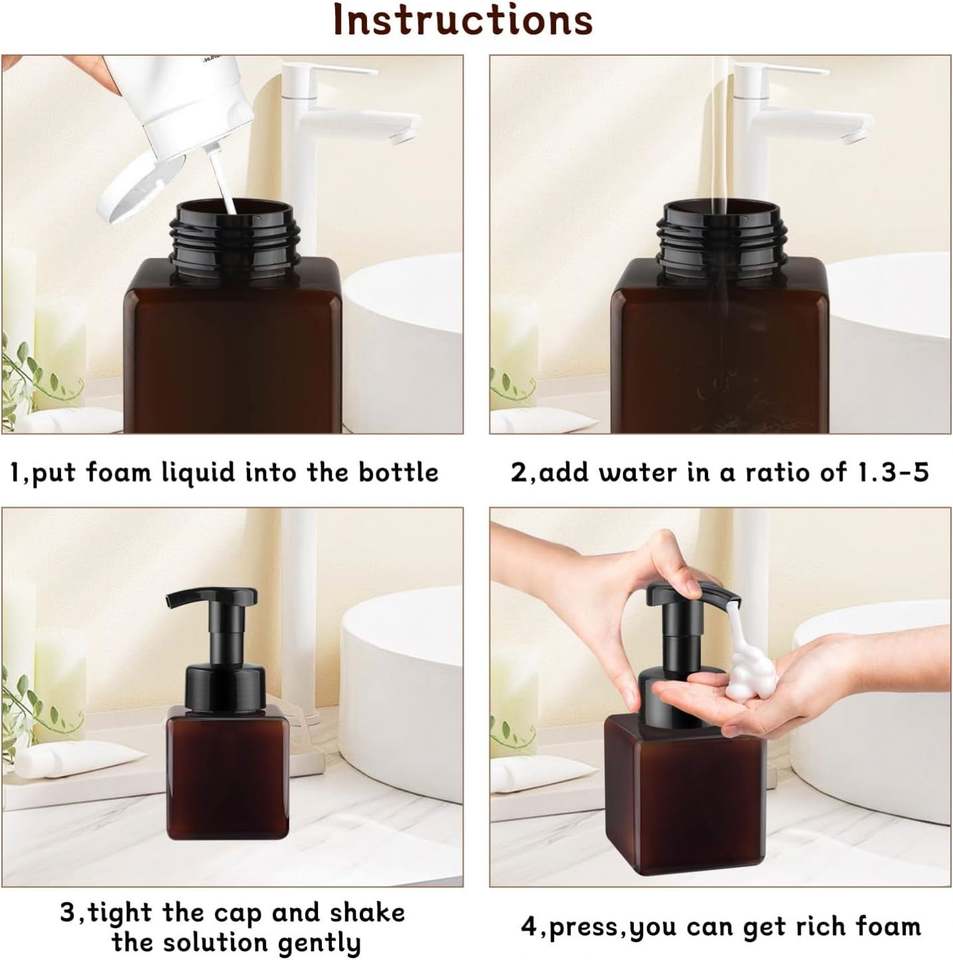 Instructions

1,put foam liquid into the bottle

2,add water in a ratio of 1.3-5

3,tight the cap and shake the solution gently

4,press,you can get rich foam