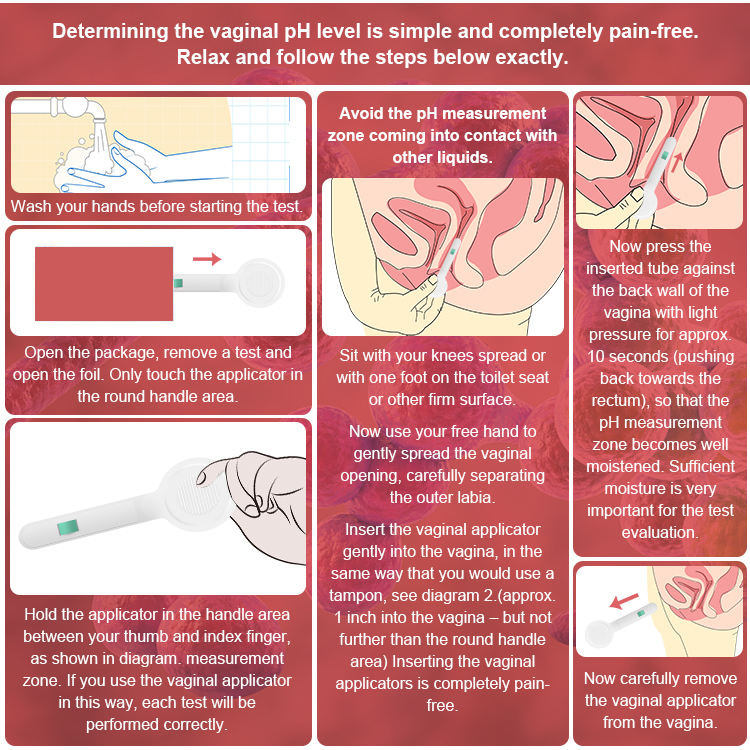 Determining the vaginal pH level is simple and completely pain-free. Relax and follow the steps below exactly.

Wash your hands before starting the test.

Open the package, remove a test and open the foil. Only touch the applicator in the round handle area.

Hold the applicator in the handle area between your thumb and index finger, as shown in diagram. measurement zone. If you use the vaginal applicator in this way, each test will be performed correctly.

Avoid the pH measurement zone coming into contact with other liquids.

Sit with your knees spread or with one foot on the toilet seat or other firm surface.

Now use your free hand to gently spread the vaginal opening, carefully separating the outer labia.

Insert the vaginal applicator gently into the vagina, in the same way that you would use a tampon, see diagram 2.(approx. 1 inch into the vagina – but not further than the round handle area) Inserting the vaginal applicators is completely pain-free.

Now press the inserted tube against the back wall of the vagina with light pressure for approx. 10 seconds (pushing back towards the rectum), so that the pH measurement zone becomes well moistened. Sufficient moisture is very important for the test evaluation.

Now carefully remove the vaginal applicator from the vagina.