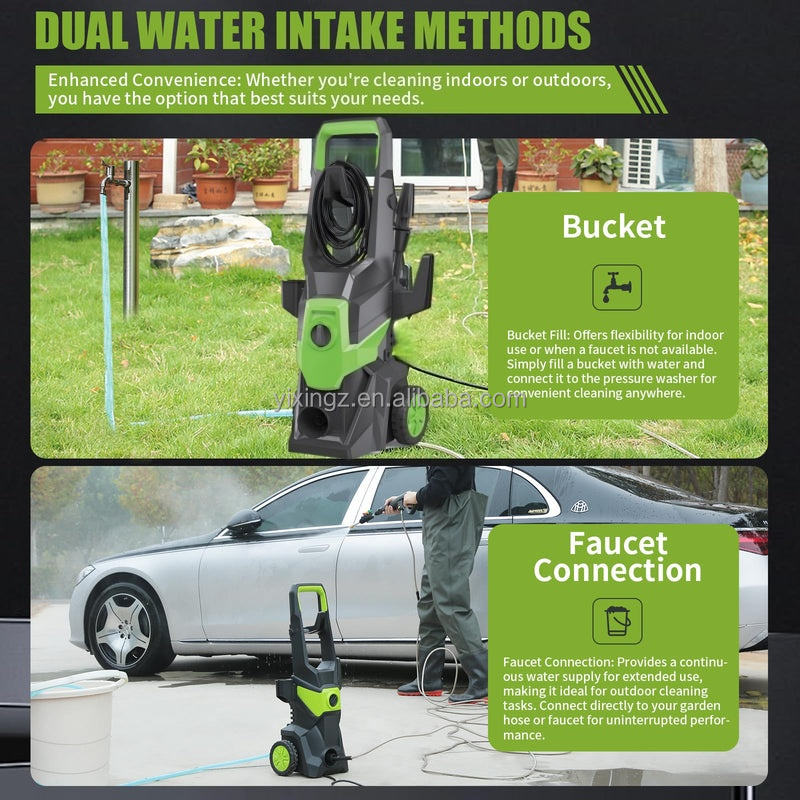 DUAL WATER INTAKE METHODS

Enhanced Convenience: Whether you're cleaning indoors or outdoors, you have the option that best suits your needs.

Bucket

Bucket Fill: Offers flexibility for indoor use or when a faucet is not available. Simply fill a bucket with water and connect it to the pressure washer for convenient cleaning anywhere.

yixingz.en.alibaba.com

Faucet Connection

Faucet Connection: Provides a continuous water supply for extended use, making it ideal for outdoor cleaning tasks. Connect directly to your garden hose or faucet for uninterrupted performance.