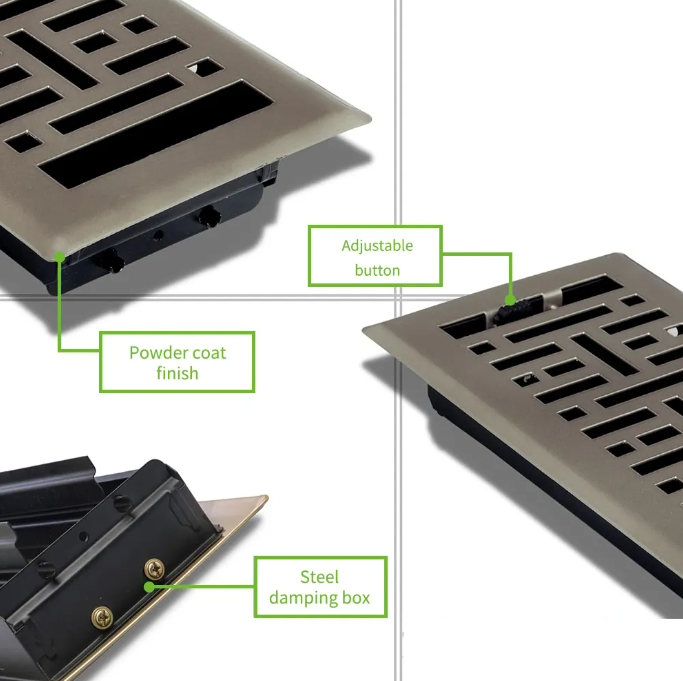 Adjustable button

Powder coat finish

Steel damping box