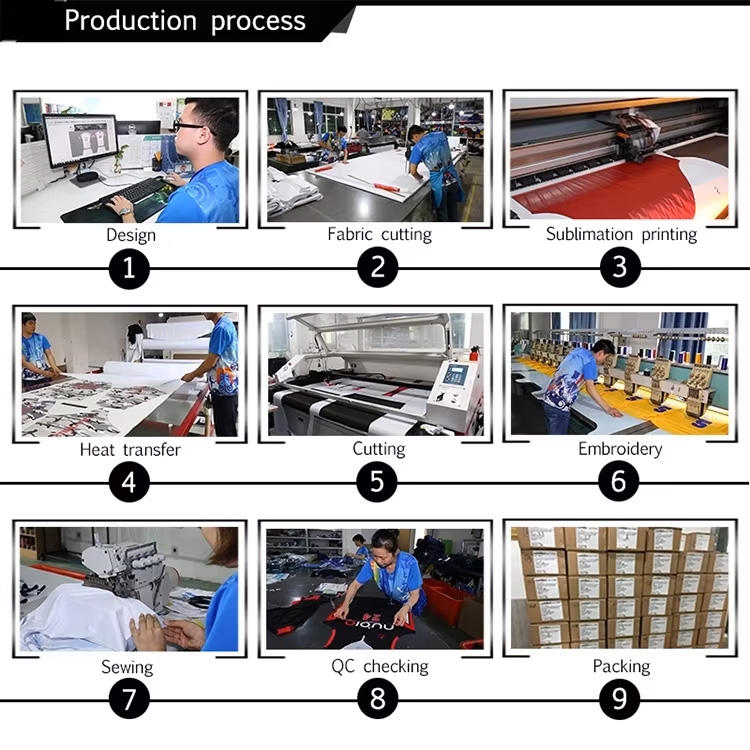 Production process

Design
1

Fabric cutting
2

Sublimation printing
3

Heat transfer
4

Cutting
5

Embroidery
6

Sewing
7

QC checking
8

Packing
9