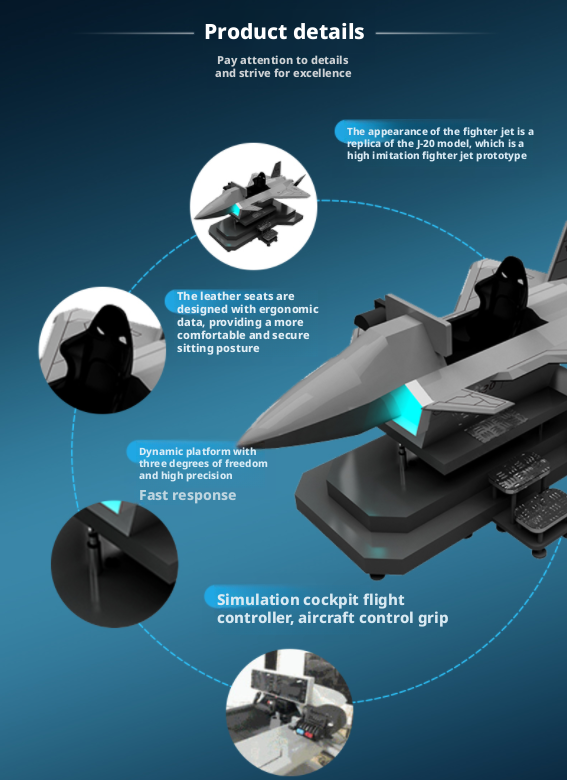 Product details

Pay attention to details and strive for excellence

The appearance of the fighter jet is a replica of the J-20 model, which is a high imitation fighter jet prototype

The leather seats are designed with ergonomic data, providing a more comfortable and secure sitting posture

Dynamic platform with three degrees of freedom and high precision

Fast response

Simulation cockpit flight controller, aircraft control grip