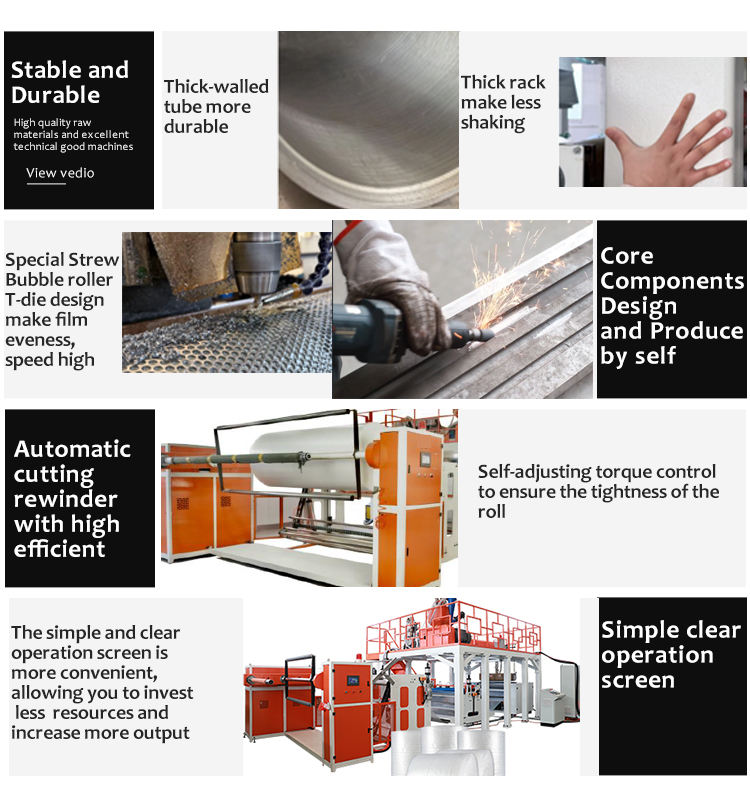 Stable and Durable

High quality raw materials and excellent technical good machines

View vedio

Thick-walled tube more durable

Thick rack make less shaking

Special Strew Bubble roller T-die design make film eveness, speed high

Core Components Design and Produce by self

Automatic cutting rewinder with high efficient

Self-adjusting torque control to ensure the tightness of the roll

The simple and clear operation screen is more convenient, allowing you to invest less resources and increase more output

Simple clear operation screen