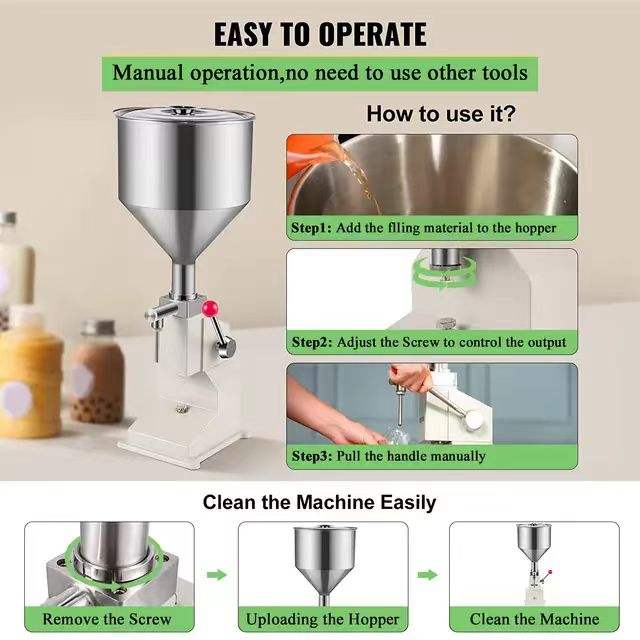 EASY TO OPERATE

Manual operation,no need to use other tools

How to use it?

Step1: Add the flling material to the hopper

Step2: Adjust the Screw to control the output

Step3: Pull the handle manually

Clean the Machine Easily

Remove the Screw

Uploading the Hopper

Clean the Machine