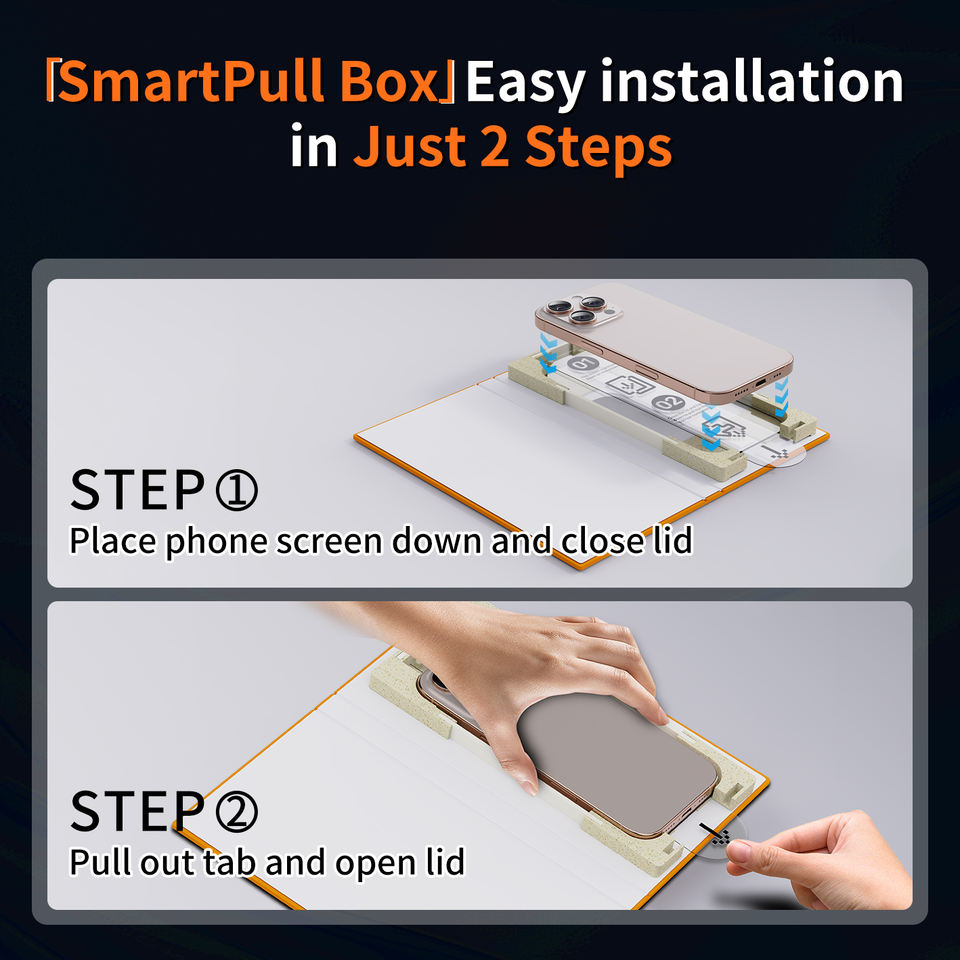 「SmartPull Box」Easy installation in Just 2 Steps

STEP ①
Place phone screen down and close lid

STEP ②
Pull out tab and open lid