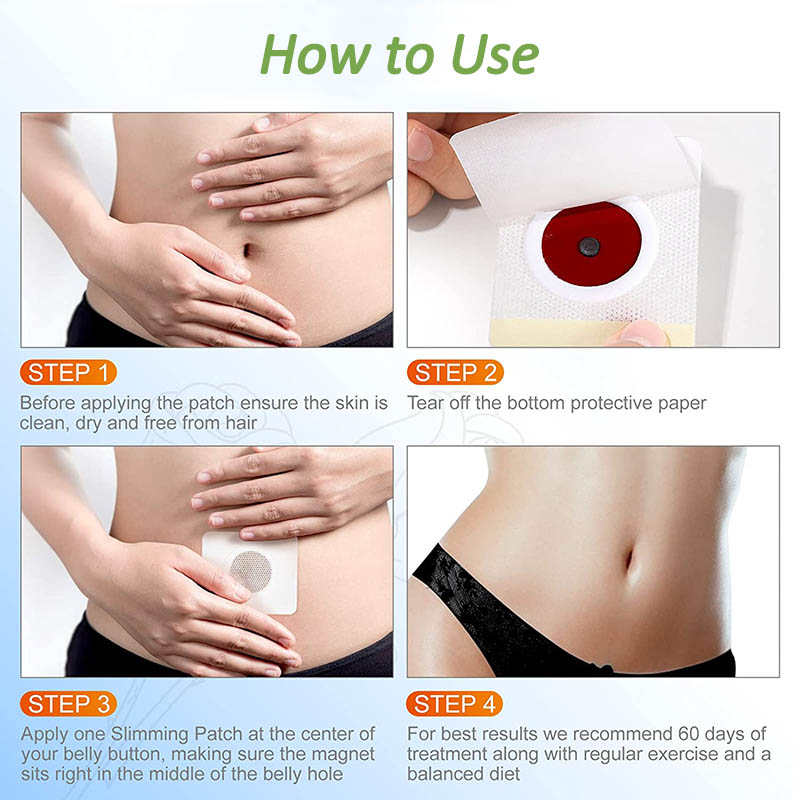 How to Use

STEP 1
Before applying the patch ensure the skin is clean, dry and free from hair

STEP 2
Tear off the bottom protective paper

STEP 3
Apply one Slimming Patch at the center of your belly button, making sure the magnet sits right in the middle of the belly hole

STEP 4
For best results we recommend 60 days of treatment along with regular exercise and a balanced diet