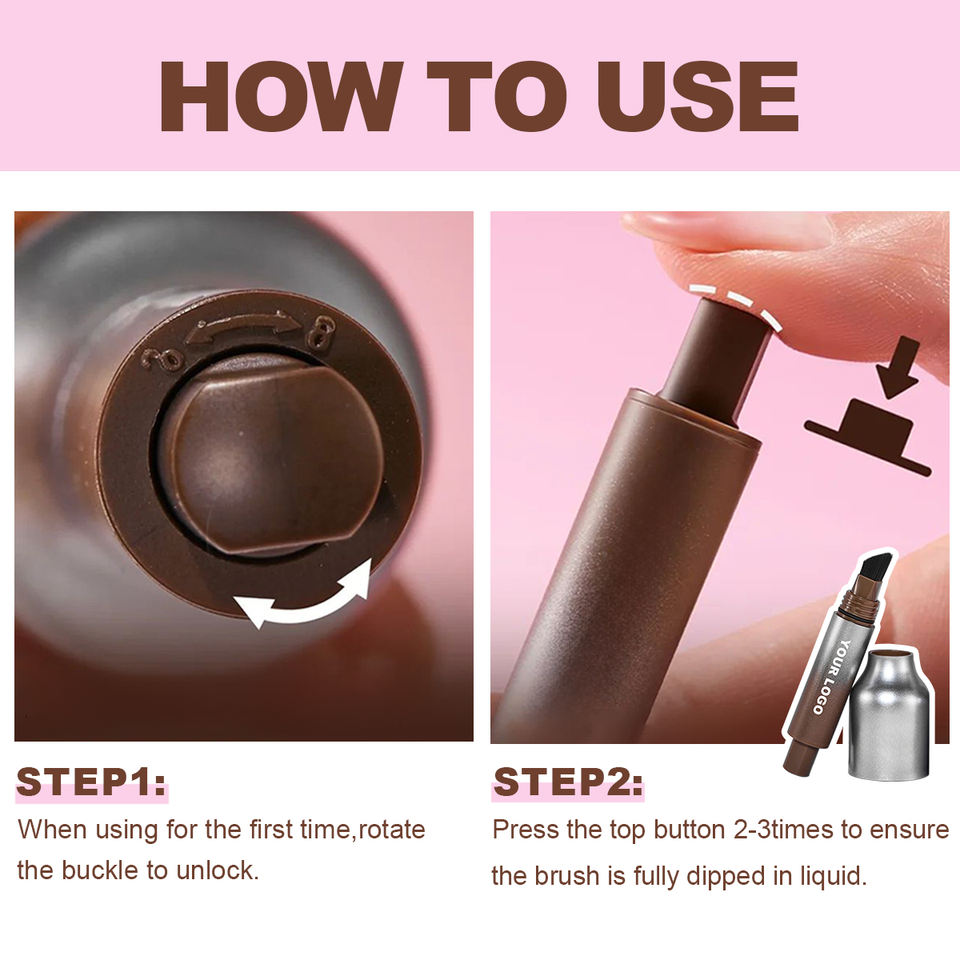 HOW TO USE

YOUR LOGO

STEP1:

When using for the first time,rotate the buckle to unlock.

STEP2:

Press the top button 2-3times to ensure the brush is fully dipped in liquid.