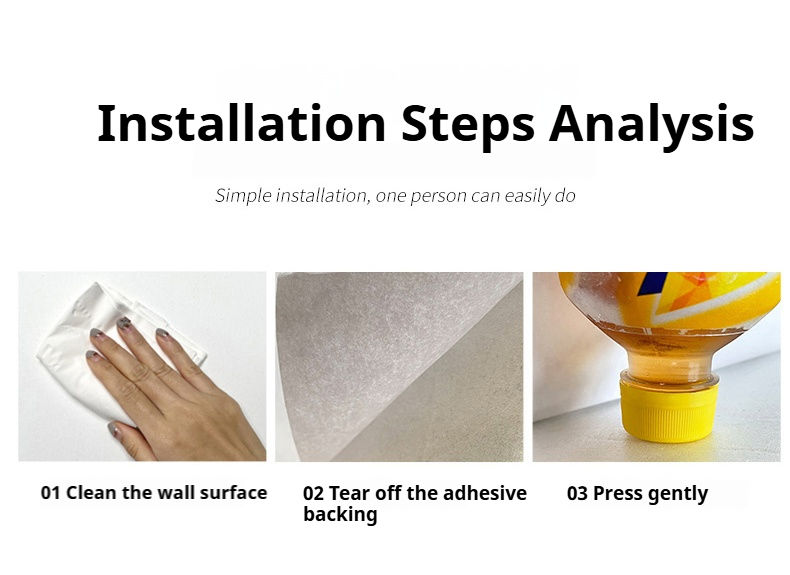 Installation Steps Analysis

Simple installation, one person can easily do

01 Clean the wall surface

02 Tear off the adhesive backing

03 Press gently