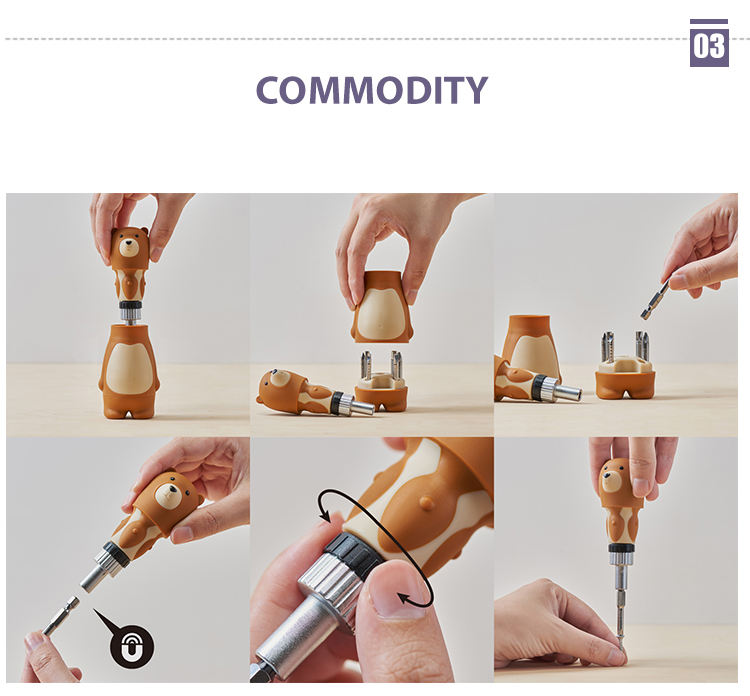 03

COMMODITY