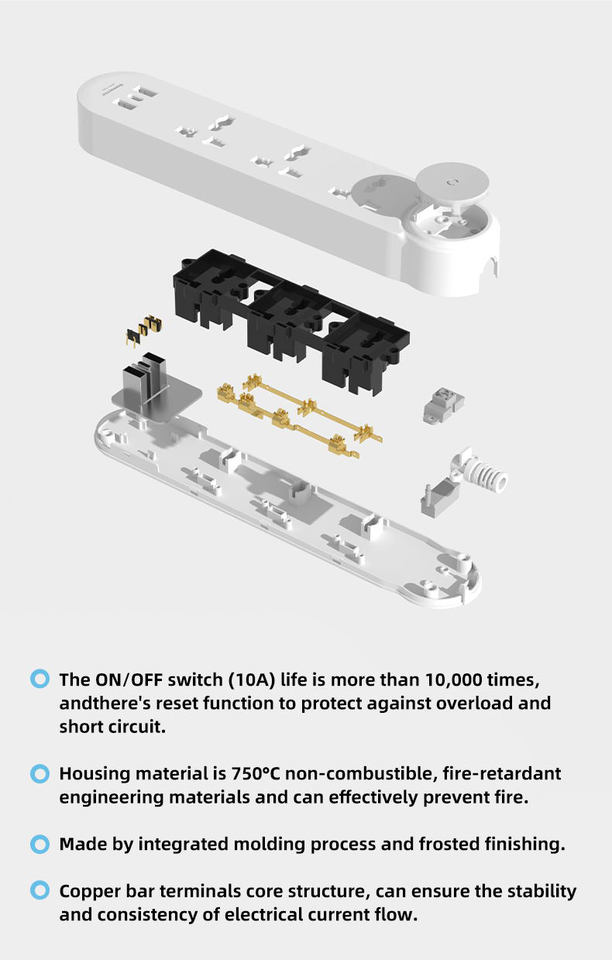 The ON/OFF switch (10A) life is more than 10,000 times, andthere's reset function to protect against overload and short circuit.

Housing material is 750°C non-combustible, fire-retardant engineering materials and can effectively prevent fire.

Made by integrated molding process and frosted finishing.

Copper bar terminals core structure, can ensure the stability and consistency of electrical current flow.