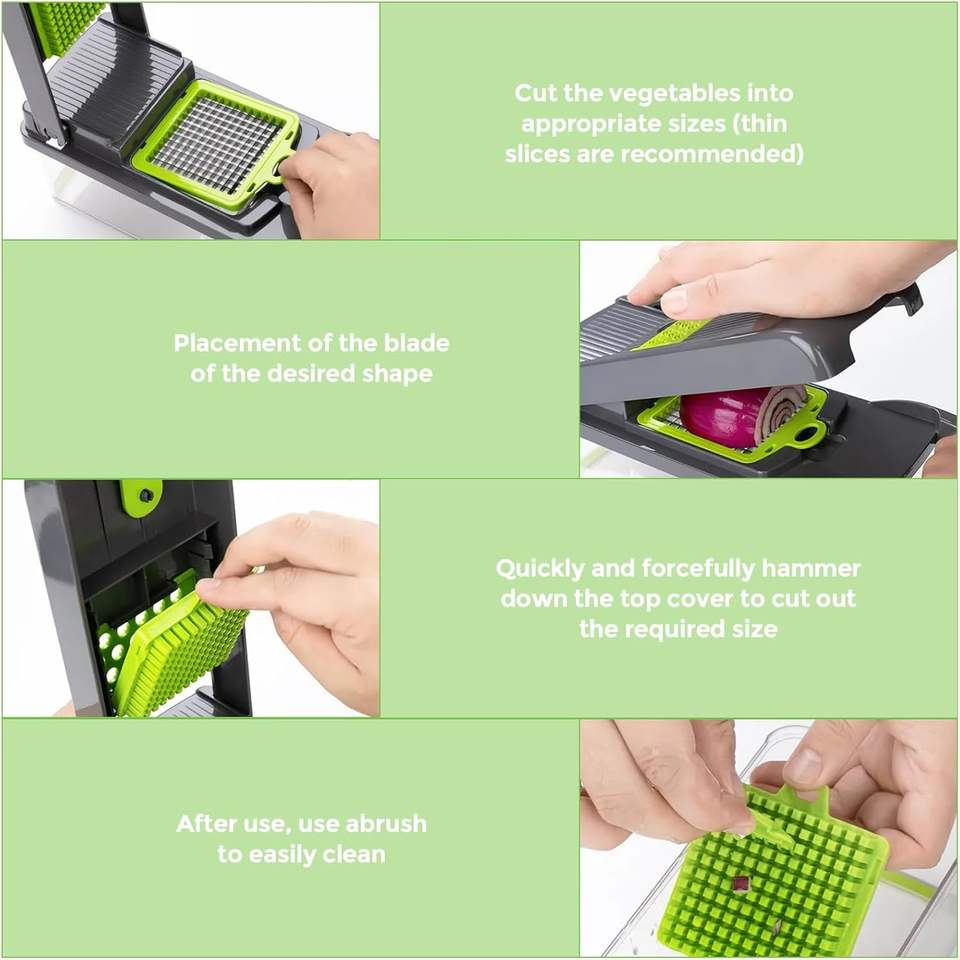 Cut the vegetables into appropriate sizes (thin slices are recommended)

Placement of the blade of the desired shape

Quickly and forcefully hammer down the top cover to cut out the required size

After use, use abrush to easily clean