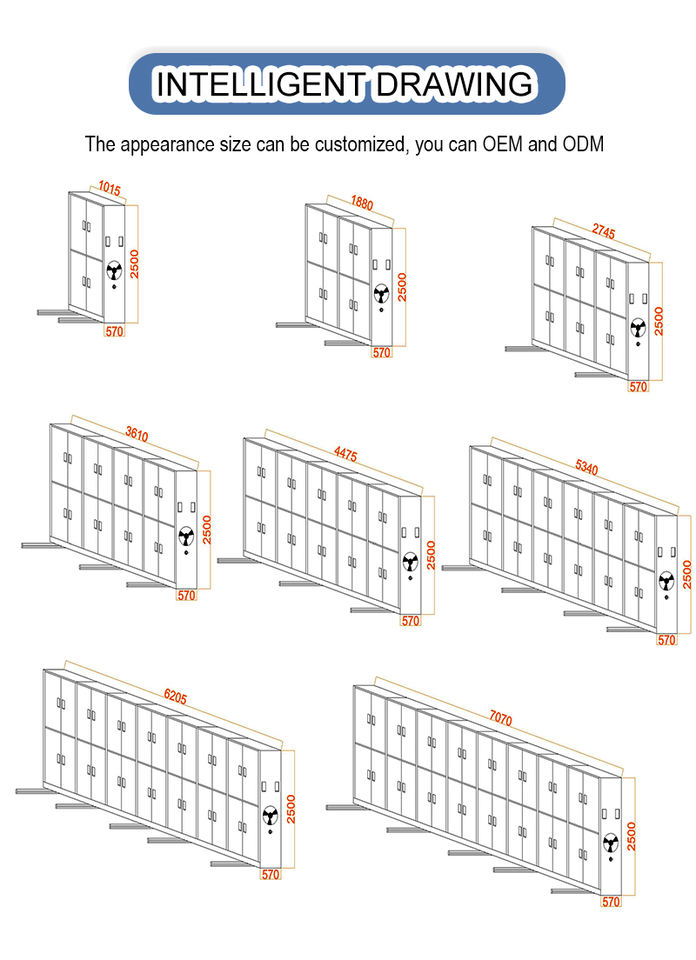 INTELLIGENT DRAWING

The appearance size can be customized, you can OEM and ODM

1015
2500
570

1880
2500
570

2745
2500
570

3610
2500
570

4475
2500
570

5340
2500
570

6205
2500
570

7070
2500
570