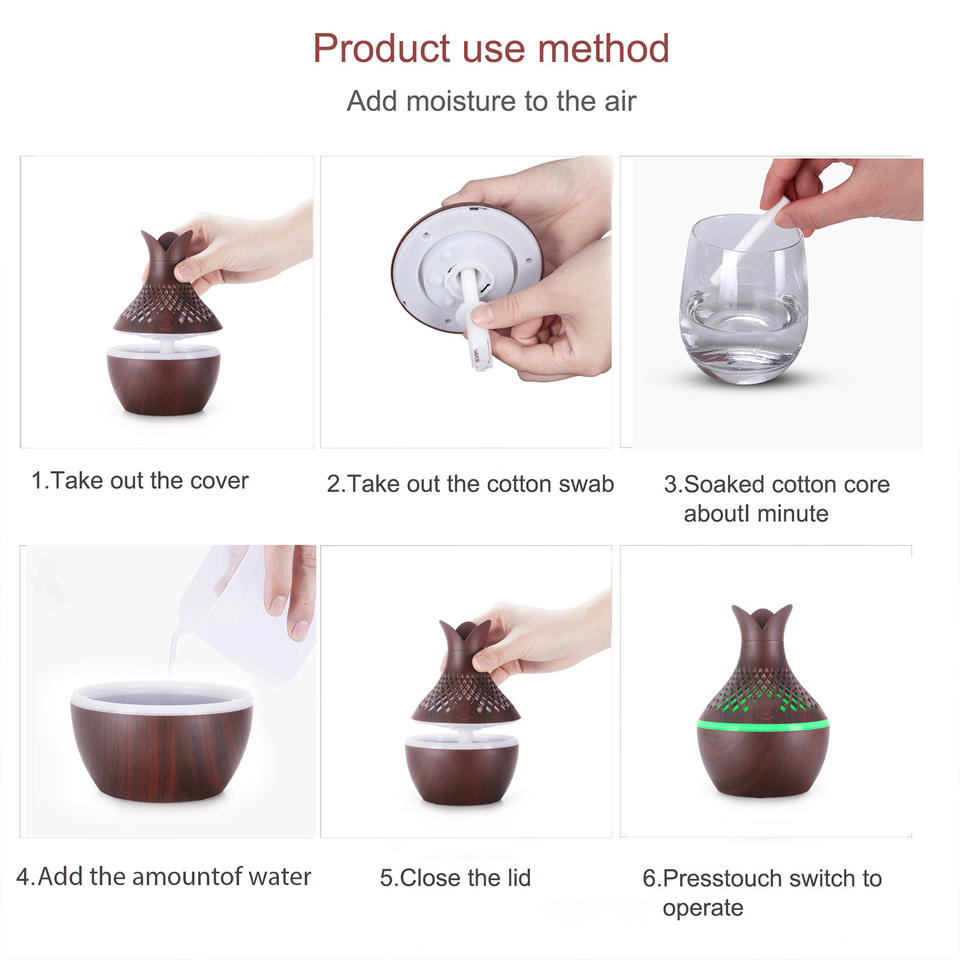 Product use method

Add moisture to the air

1.Take out the cover

2.Take out the cotton swab

3.Soaked cotton core aboutl minute

4.Add the amountof water

5.Close the lid

6.Presstouch switch to operate