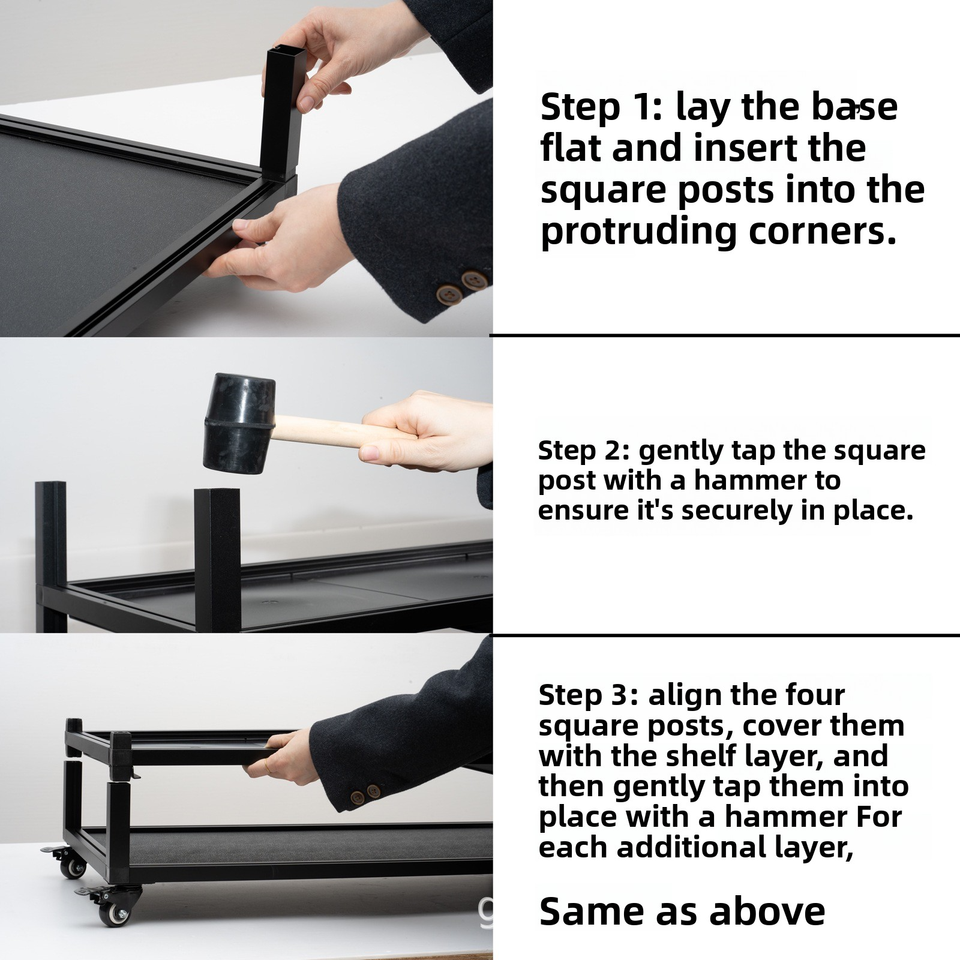 Step 1: lay the base flat and insert the square posts into the protruding corners.

Step 2: gently tap the square post with a hammer to ensure it's securely in place.

Step 3: align the four square posts, cover them with the shelf layer, and then gently tap them into place with a hammer For each additional layer,

Same as above