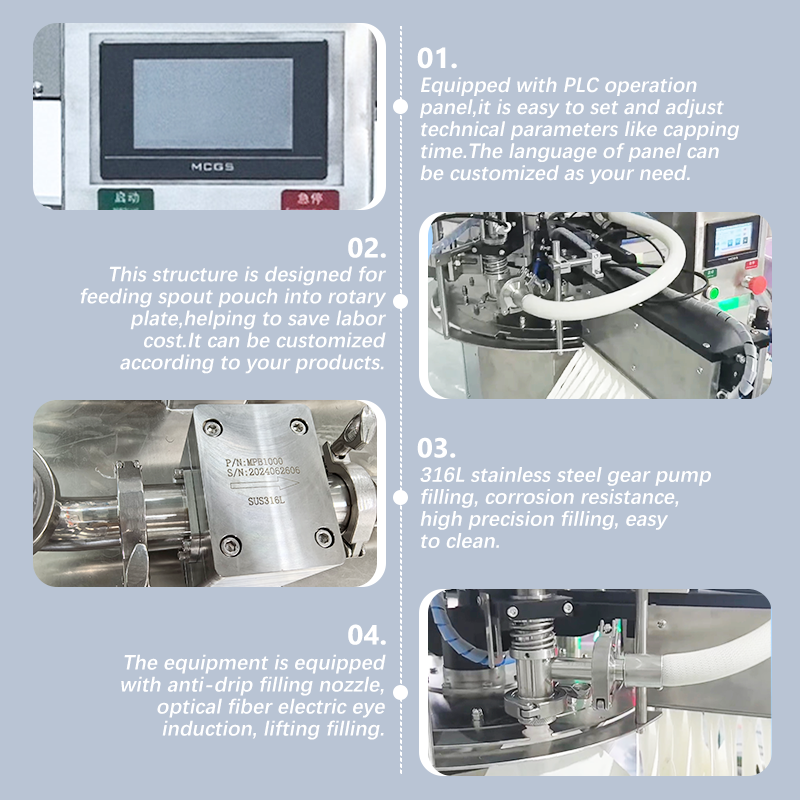 MCGS

启动

急停

01.

Equipped with PLC operation panel,it is easy to set and adjust technical parameters like capping time.The language of panel can be customized as your need.

02.

This structure is designed for feeding spout pouch into rotary plate,helping to save labor cost.It can be customized according to your products.

P/N:MPB1000
S/N:2024062606
SUS316L

03.

316L stainless steel gear pump filling, corrosion resistance, high precision filling, easy to clean.

04.

The equipment is equipped with anti-drip filling nozzle, optical fiber electric eye induction, lifting filling.