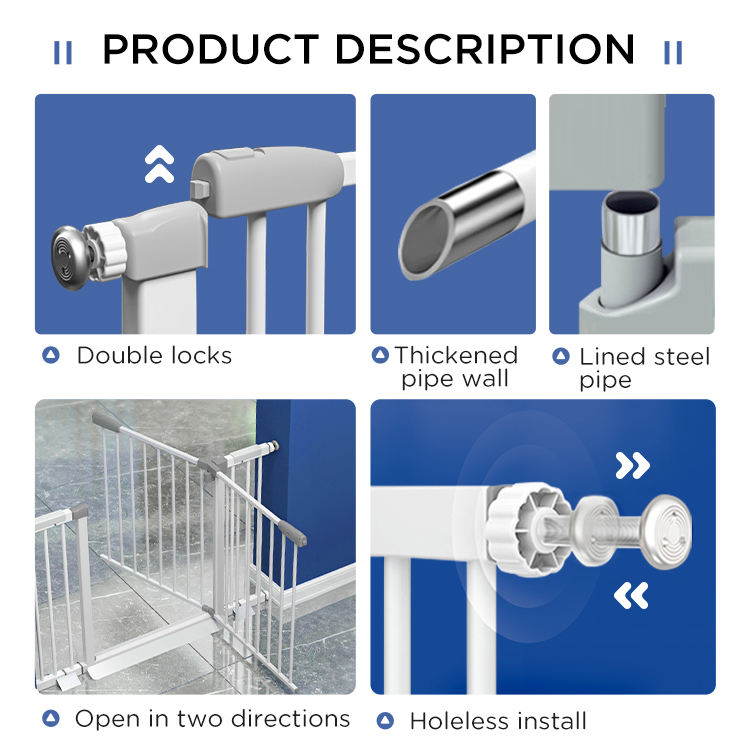 PRODUCT DESCRIPTION

Double locks

Thickened pipe wall

Lined steel pipe

Open in two directions

Holeless install