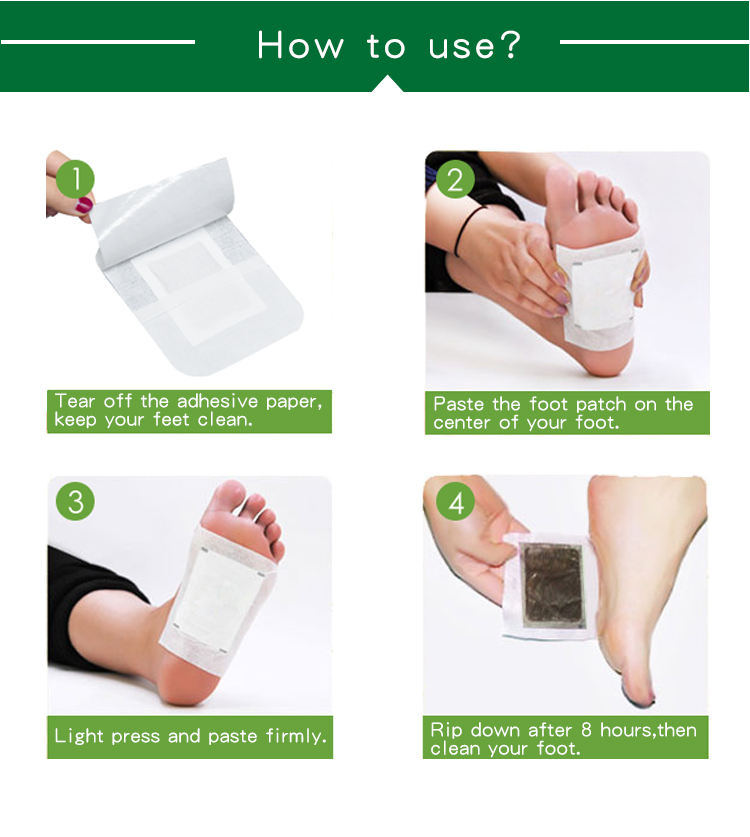 How to use?

1
Tear off the adhesive paper, keep your feet clean.

2
Paste the foot patch on the center of your foot.

3
Light press and paste firmly.

4
Rip down after 8 hours,then clean your foot.