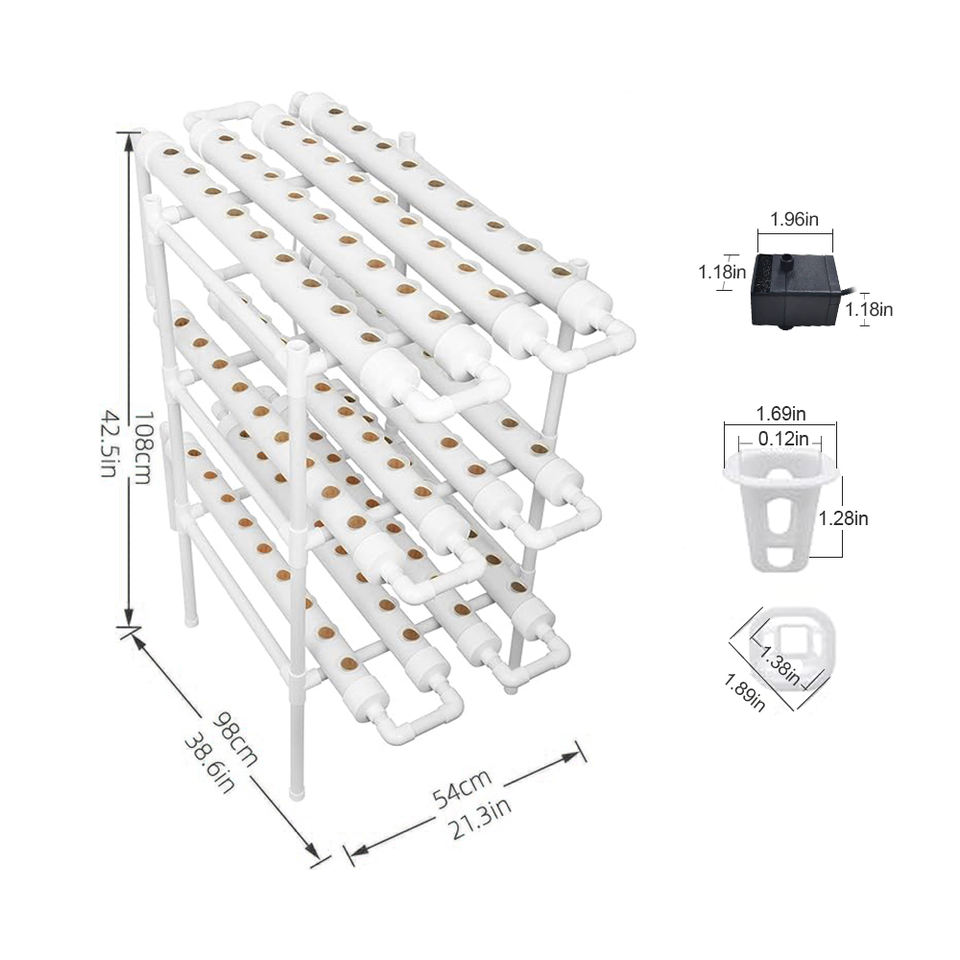 108cm
42.5in

98cm
38.6in

54cm
21.3in

1.96in
1.18in
1.18in

1.69in
0.12in
1.28in

1.38in
1.89in