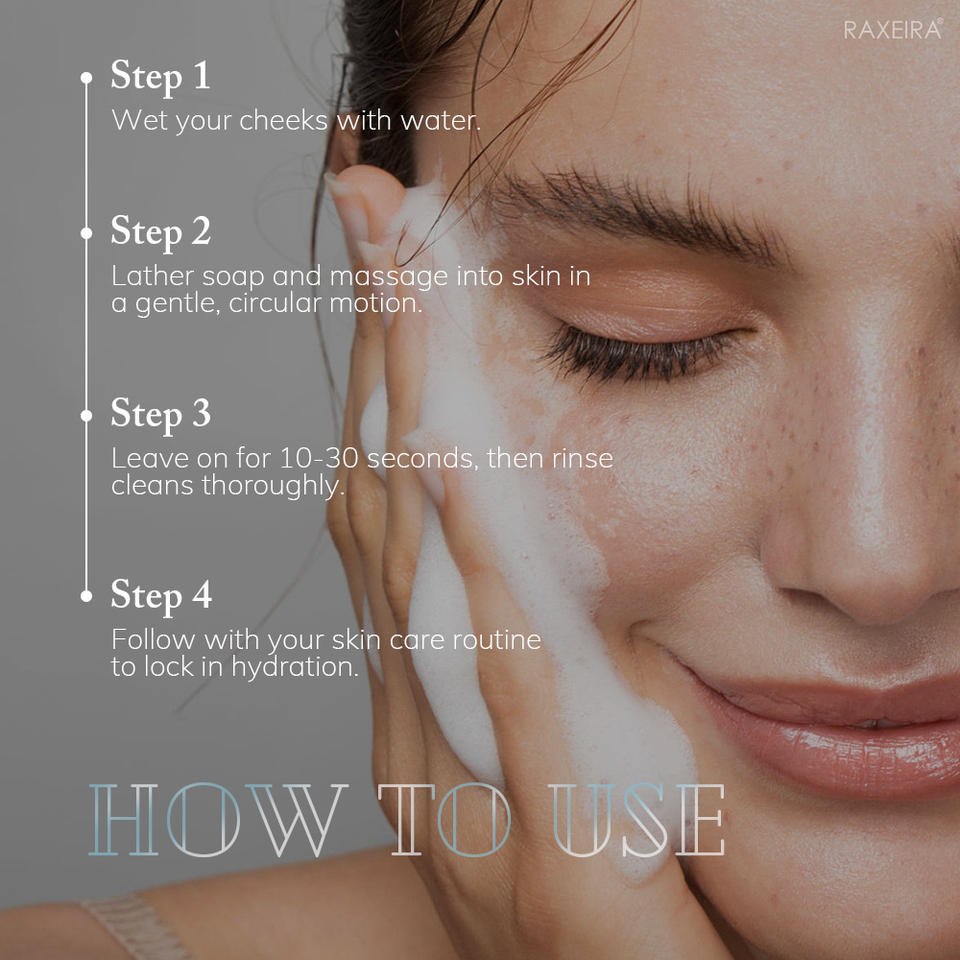 RAXEIRA®

Step 1
Wet your cheeks with water.

Step 2
Lather soap and massage into skin in a gentle, circular motion.

Step 3
Leave on for 10-30 seconds, then rinse cleans thoroughly.

Step 4
Follow with your skin care routine to lock in hydration.

HOW TO USE