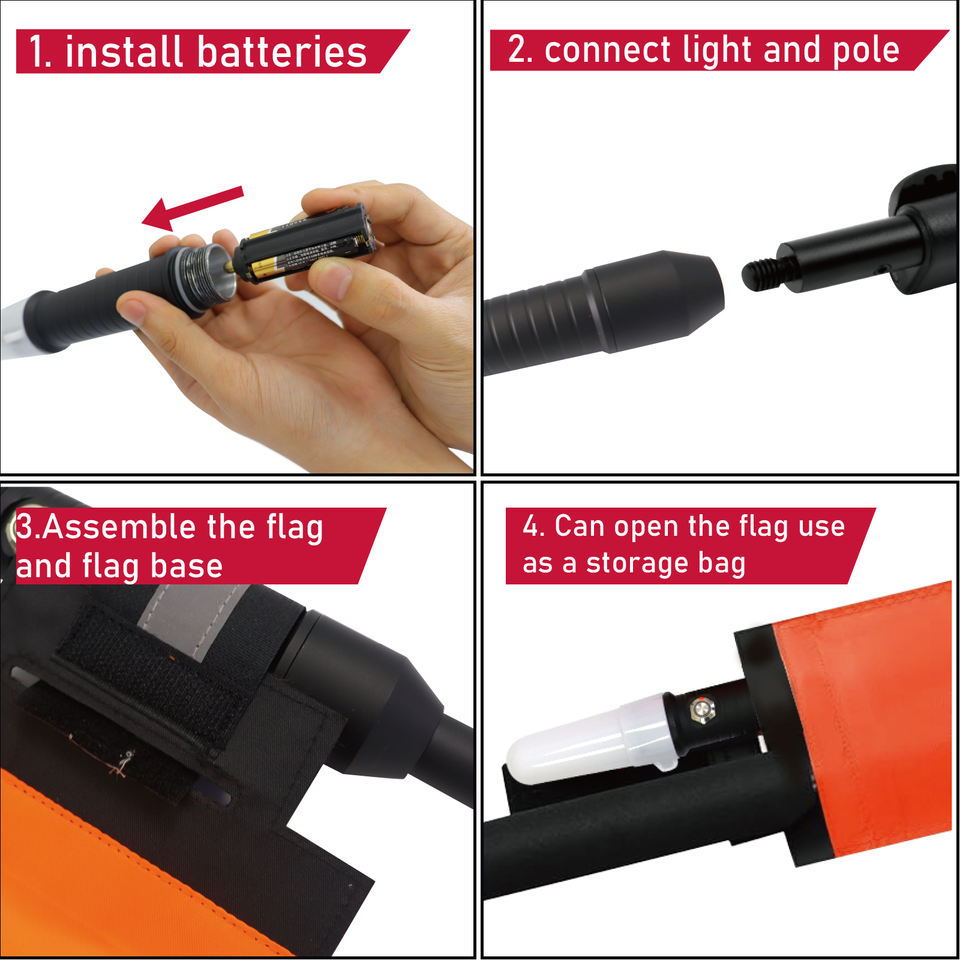 1. install batteries

2. connect light and pole

3.Assemble the flag and flag base

4. Can open the flag use as a storage bag