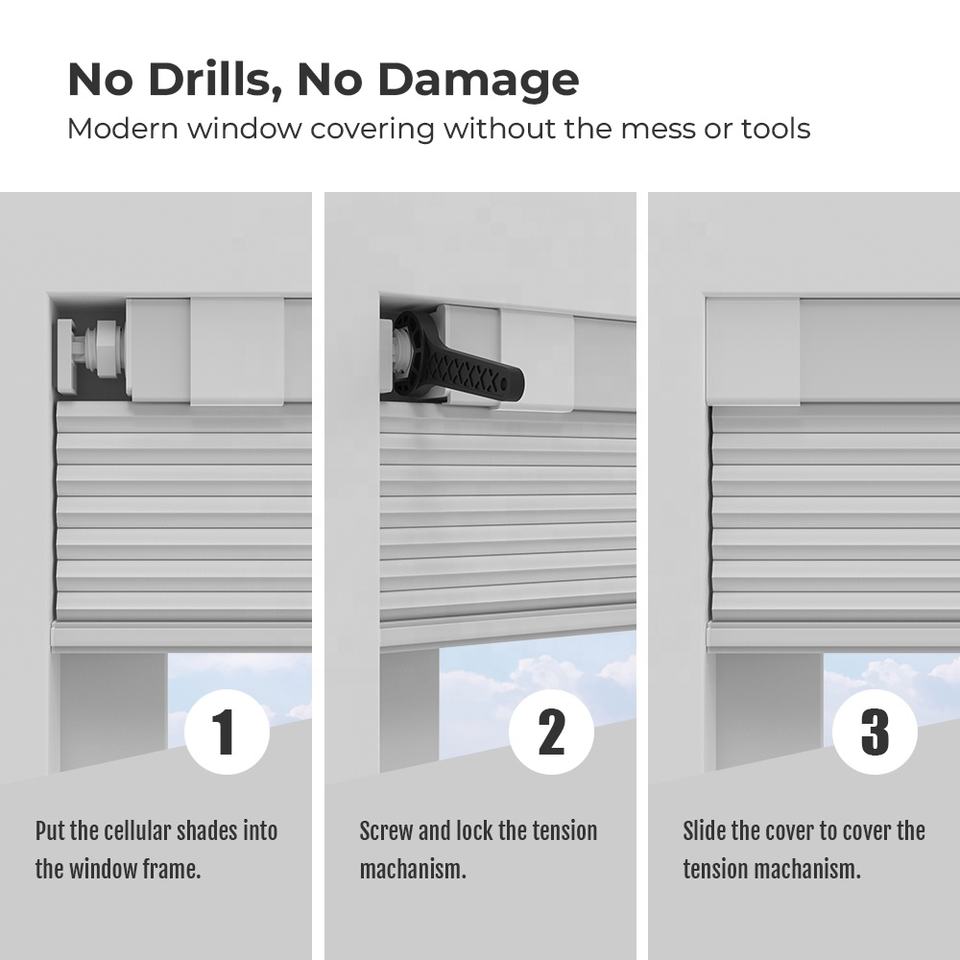 No Drills, No Damage
Modern window covering without the mess or tools

1

Put the cellular shades into the window frame.

2

Screw and lock the tension machanism.

3

Slide the cover to cover the tension machanism.