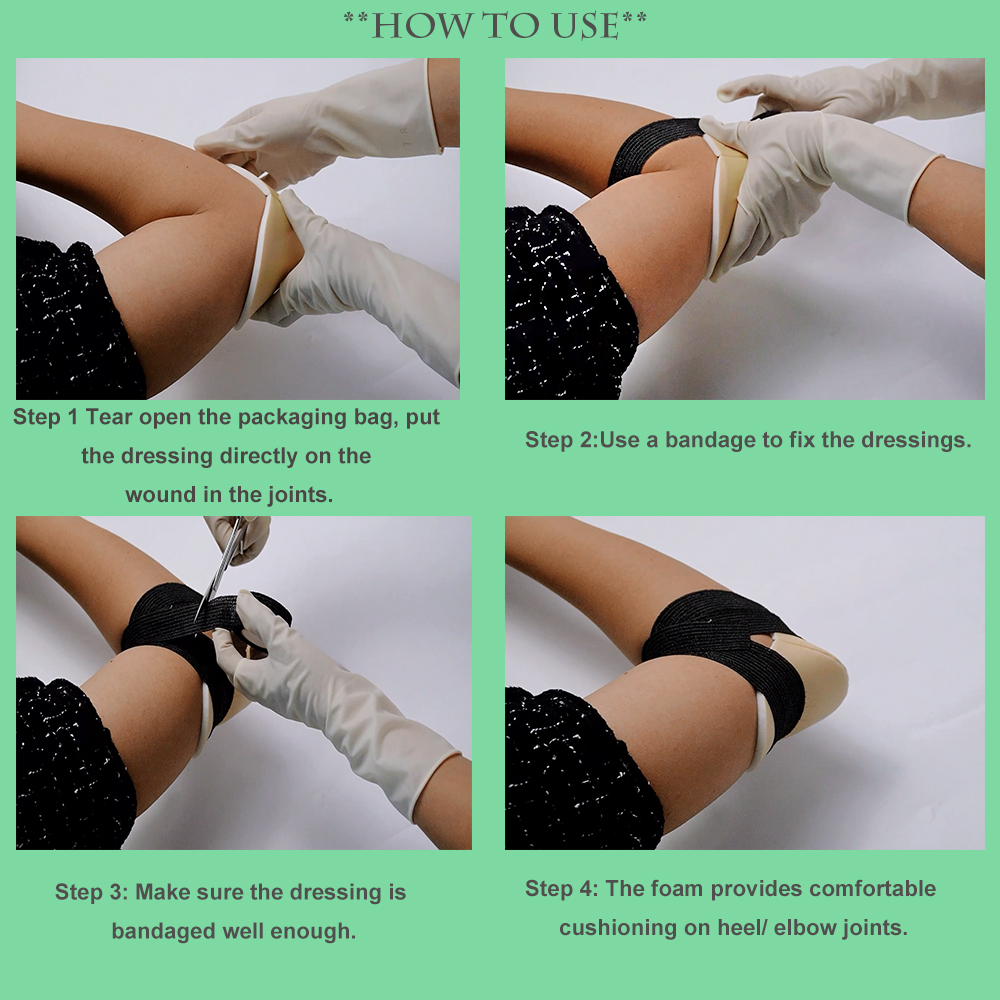 **HOW TO USE**

Step 1 Tear open the packaging bag, put the dressing directly on the wound in the joints.

Step 2:Use a bandage to fix the dressings.

Step 3: Make sure the dressing is bandaged well enough.

Step 4: The foam provides comfortable cushioning on heel/ elbow joints.