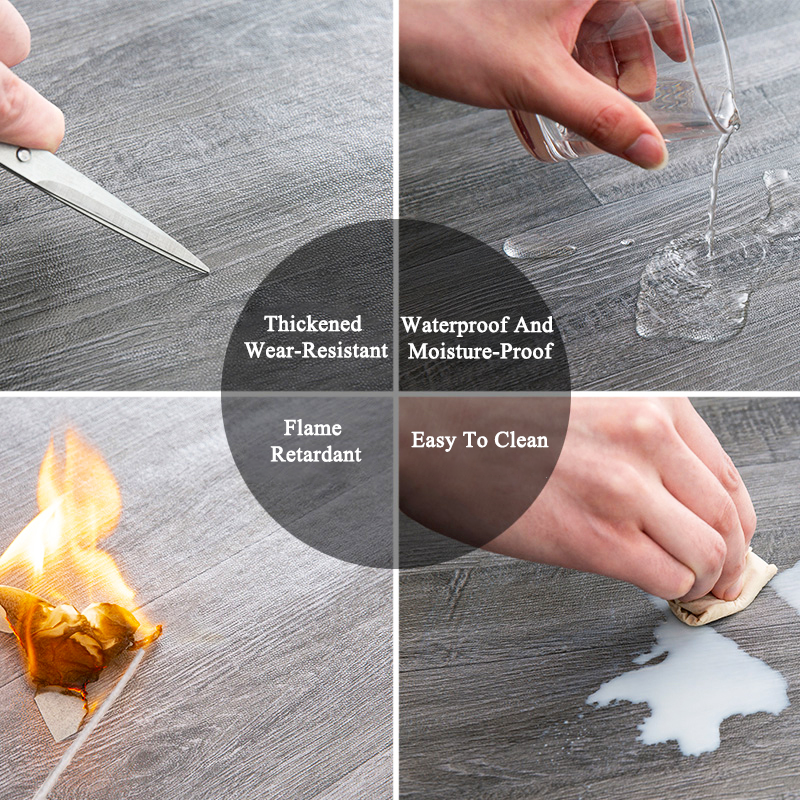 Thickened Wear-Resistant

Waterproof And Moisture-Proof

Flame Retardant

Easy To Clean