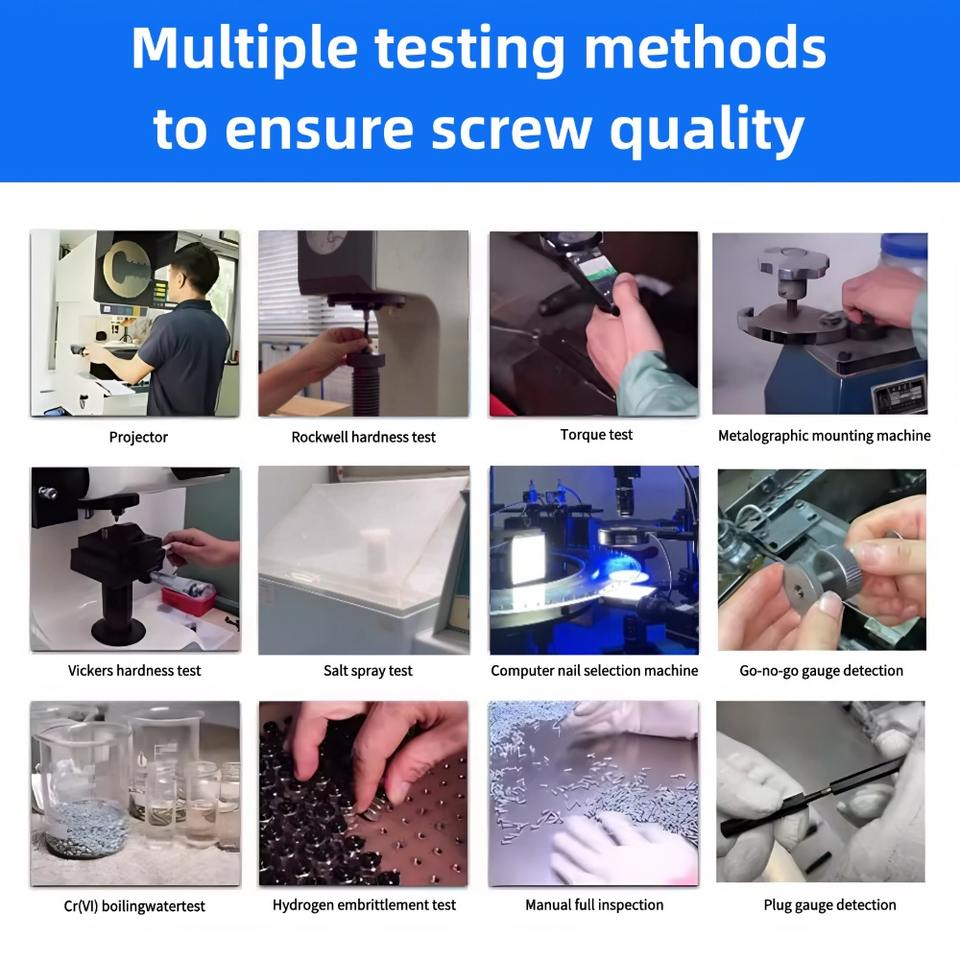 Multiple testing methods to ensure screw quality

Projector

Rockwell hardness test

Torque test

Metalographic mounting machine

Vickers hardness test

Salt spray test

Computer nail selection machine

Go-no-go gauge detection

Cr(VI) boilingwatertest

Hydrogen embrittlement test

Manual full inspection

Plug gauge detection