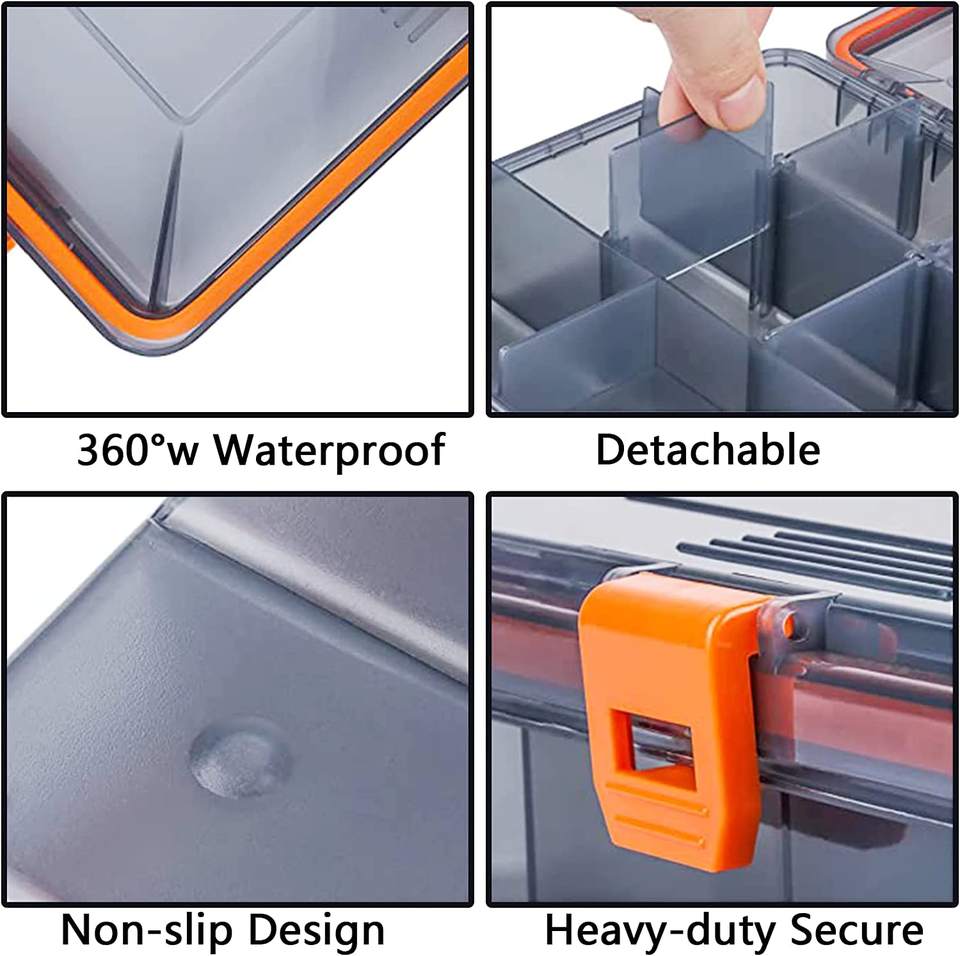 360°w Waterproof

Detachable

Non-slip Design

Heavy-duty Secure