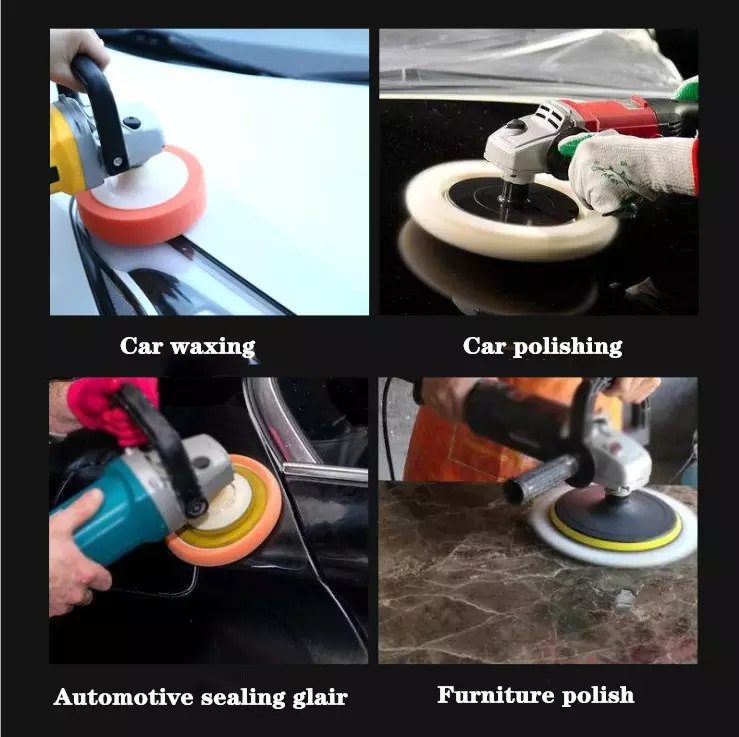 Car waxing

Car polishing

Automotive sealing glair

Furniture polish