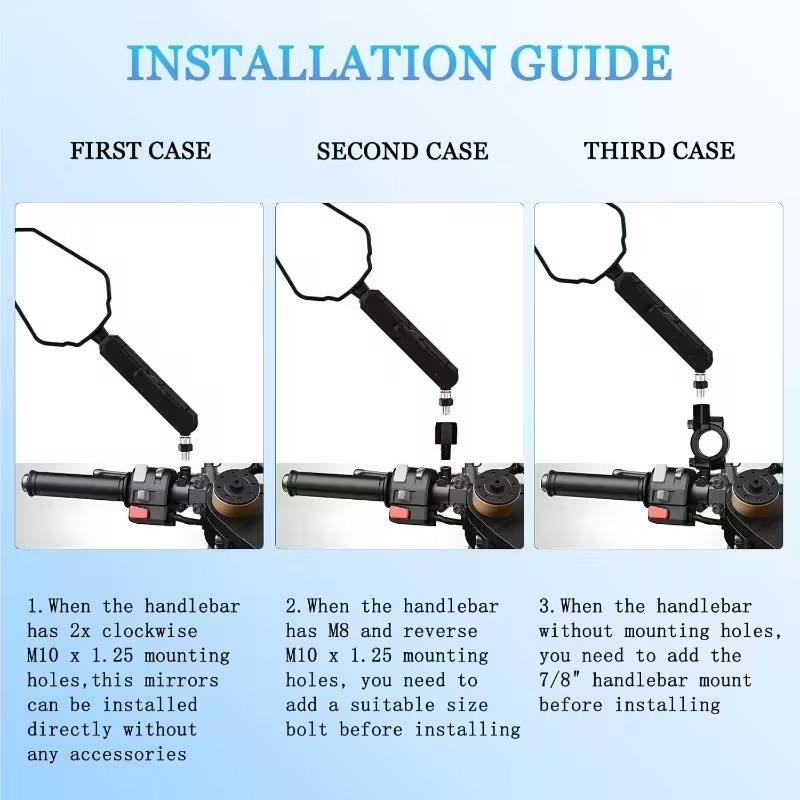 INSTALLATION GUIDE

FIRST CASE

SECOND CASE

THIRD CASE

1.When the handlebar has 2x clockwise M10 x 1.25 mounting holes,this mirrors can be installed directly without any accessories

2.When the handlebar has M8 and reverse M10 x 1.25 mounting holes, you need to add a suitable size bolt before installing

3.When the handlebar without mounting holes, you need to add the 7/8" handlebar mount before installing