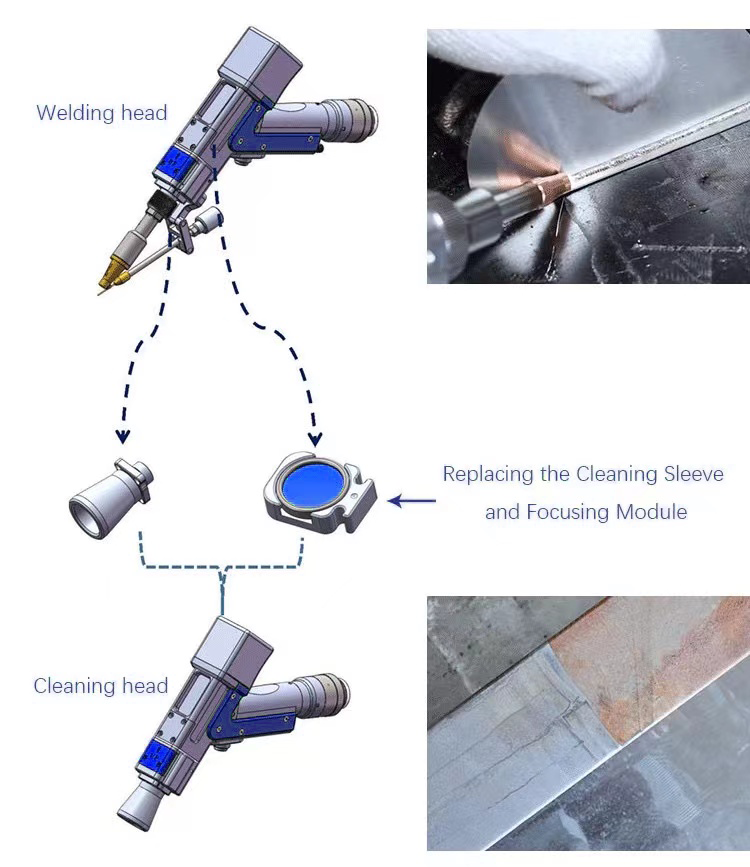 Welding head

Replacing the Cleaning Sleeve and Focusing Module

Cleaning head