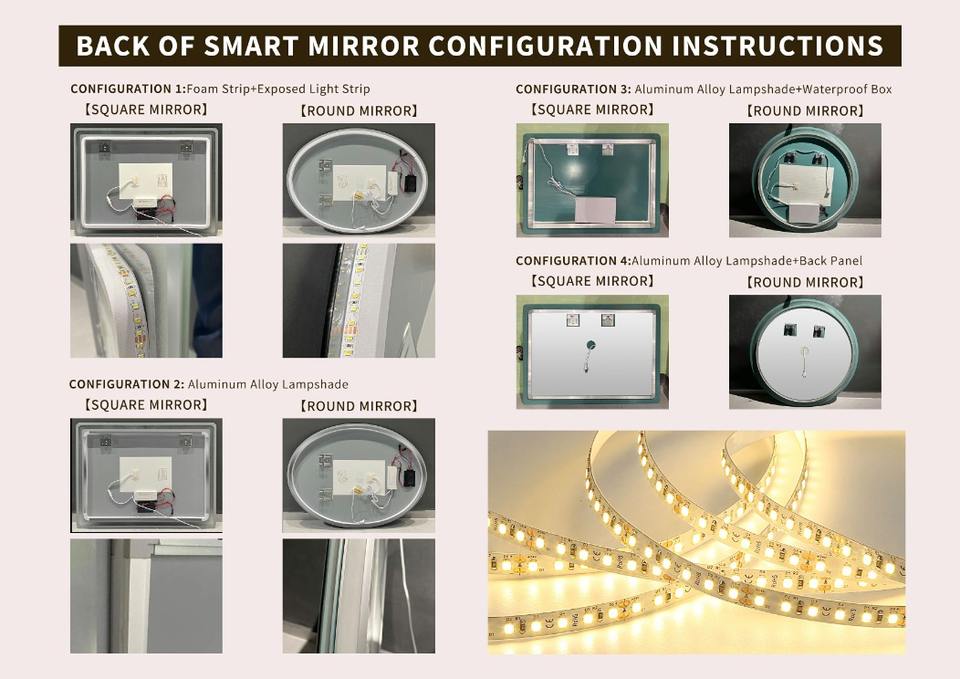 BACK OF SMART MIRROR CONFIGURATION INSTRUCTIONS

CONFIGURATION 1:Foam Strip+Exposed Light Strip

【SQUARE MIRROR】

【ROUND MIRROR】

CONFIGURATION 2: Aluminum Alloy Lampshade

【SQUARE MIRROR】

【ROUND MIRROR】

CONFIGURATION 3: Aluminum Alloy Lampshade+Waterproof Box

【SQUARE MIRROR】

【ROUND MIRROR】

CONFIGURATION 4:Aluminum Alloy Lampshade+Back Panel

【SQUARE MIRROR】

【ROUND MIRROR】