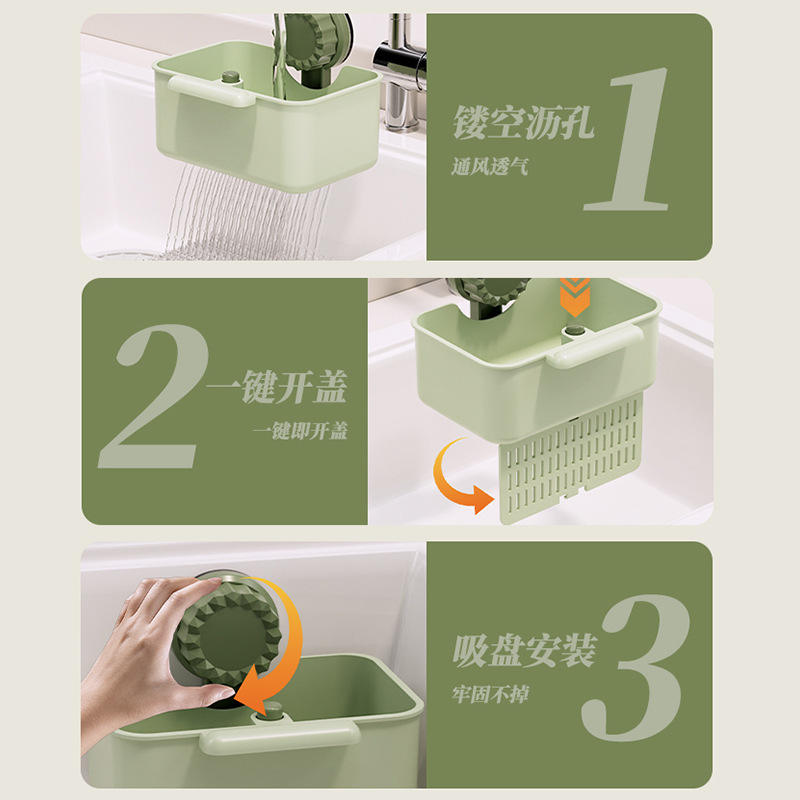 镂空沥孔
通风透气
1

2
一键开盖
一键即开盖

吸盘安装
牢固不掉
3