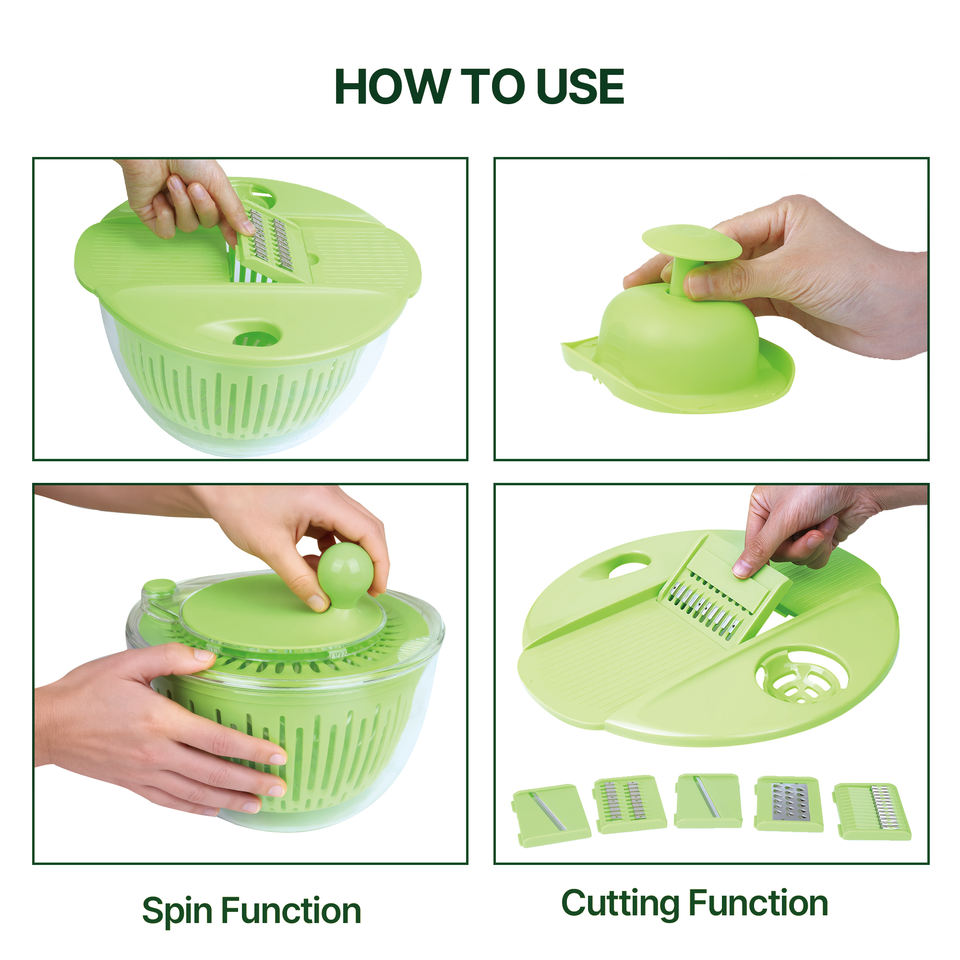 HOW TO USE

Spin Function

Cutting Function