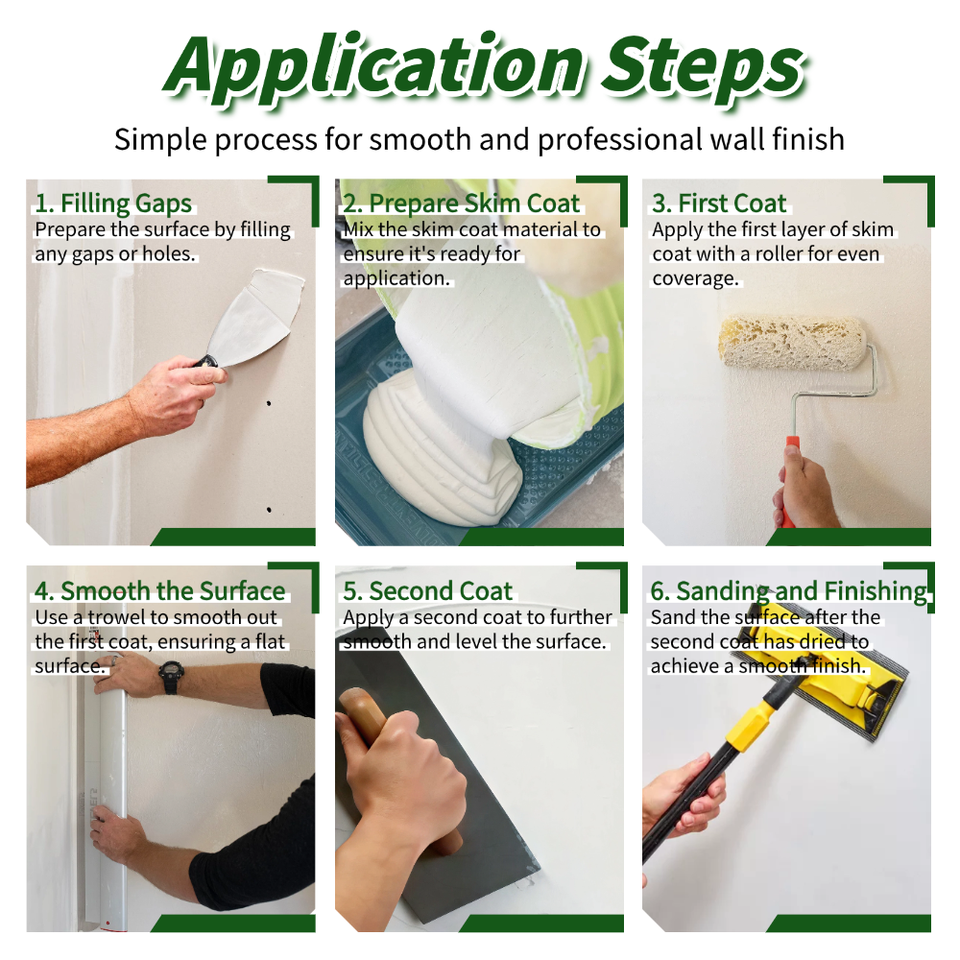 Application Steps

Simple process for smooth and professional wall finish

1. Filling Gaps
Prepare the surface by filling any gaps or holes.

2. Prepare Skim Coat
Mix the skim coat material to ensure it's ready for application.

3. First Coat
Apply the first layer of skim coat with a roller for even coverage.

4. Smooth the Surface
Use a trowel to smooth out the first coat, ensuring a flat surface.

5. Second Coat
Apply a second coat to further smooth and level the surface.

6. Sanding and Finishing
Sand the surface after the second coat has dried to achieve a smooth finish.