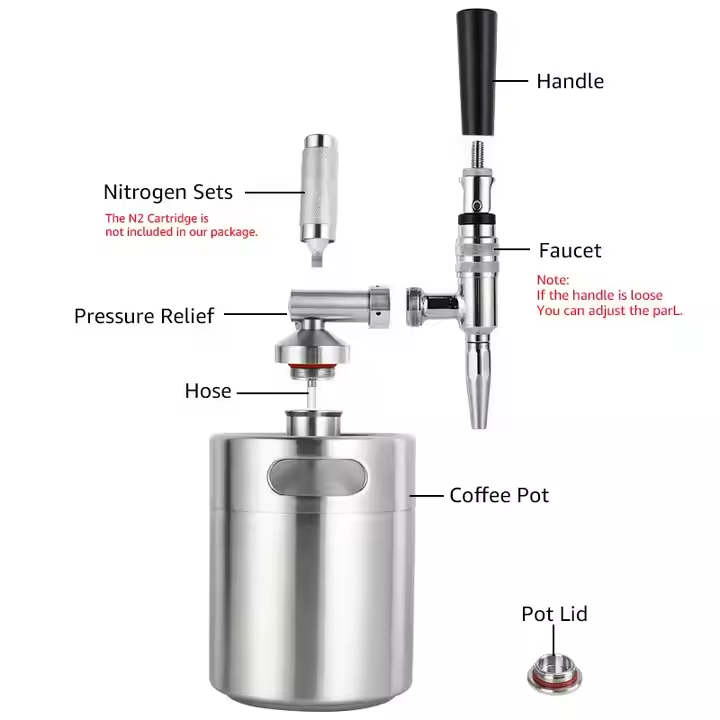 Handle

Nitrogen Sets

The N2 Cartridge is not included in our package.

Faucet

Note:
If the handle is loose
You can adjust the parL.

Pressure Relief

Hose

Coffee Pot

Pot Lid