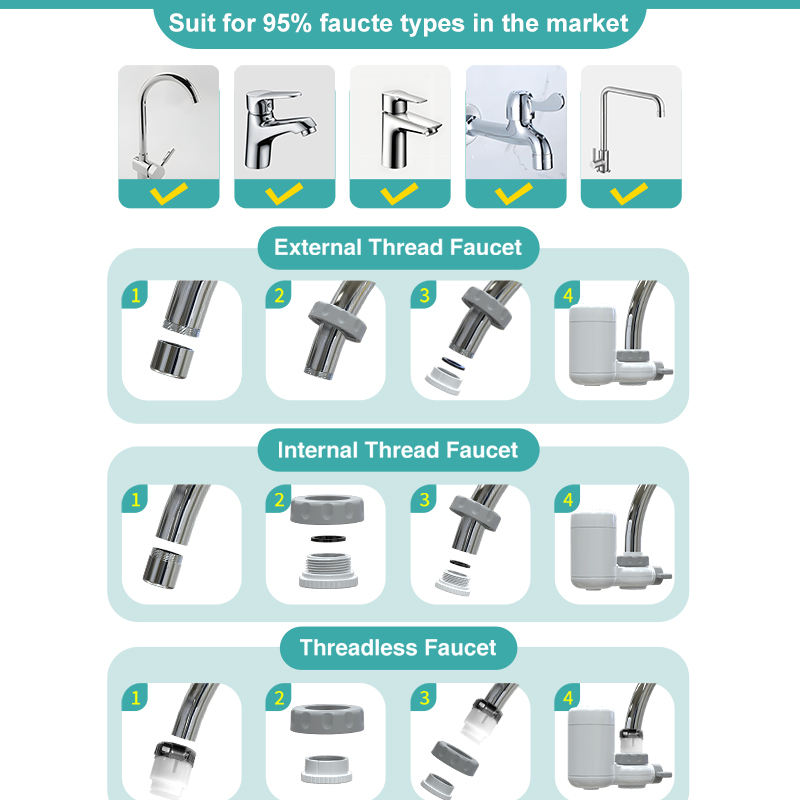 Suit for 95% faucte types in the market

External Thread Faucet

1

2

3

4

Internal Thread Faucet

1

2

3

4

Threadless Faucet

1

2

3

4