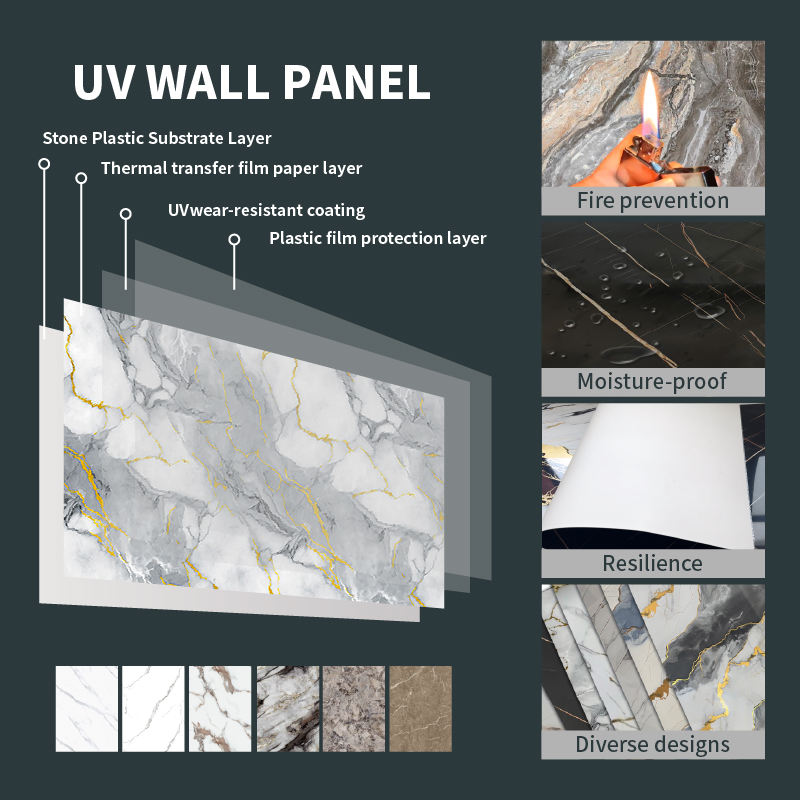 UV WALL PANEL

Stone Plastic Substrate Layer

Thermal transfer film paper layer

UVwear-resistant coating

Plastic film protection layer

Fire prevention

Moisture-proof

Resilience

Diverse designs